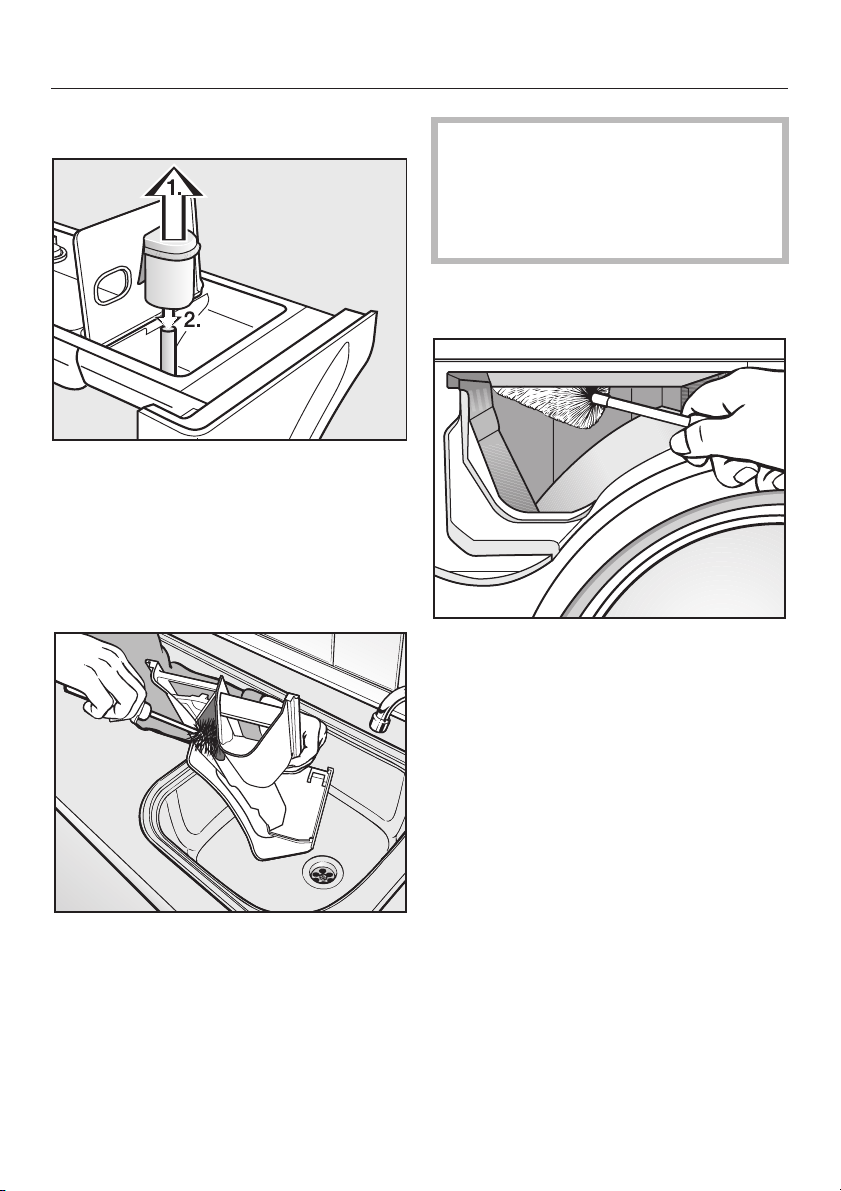 1.

2.