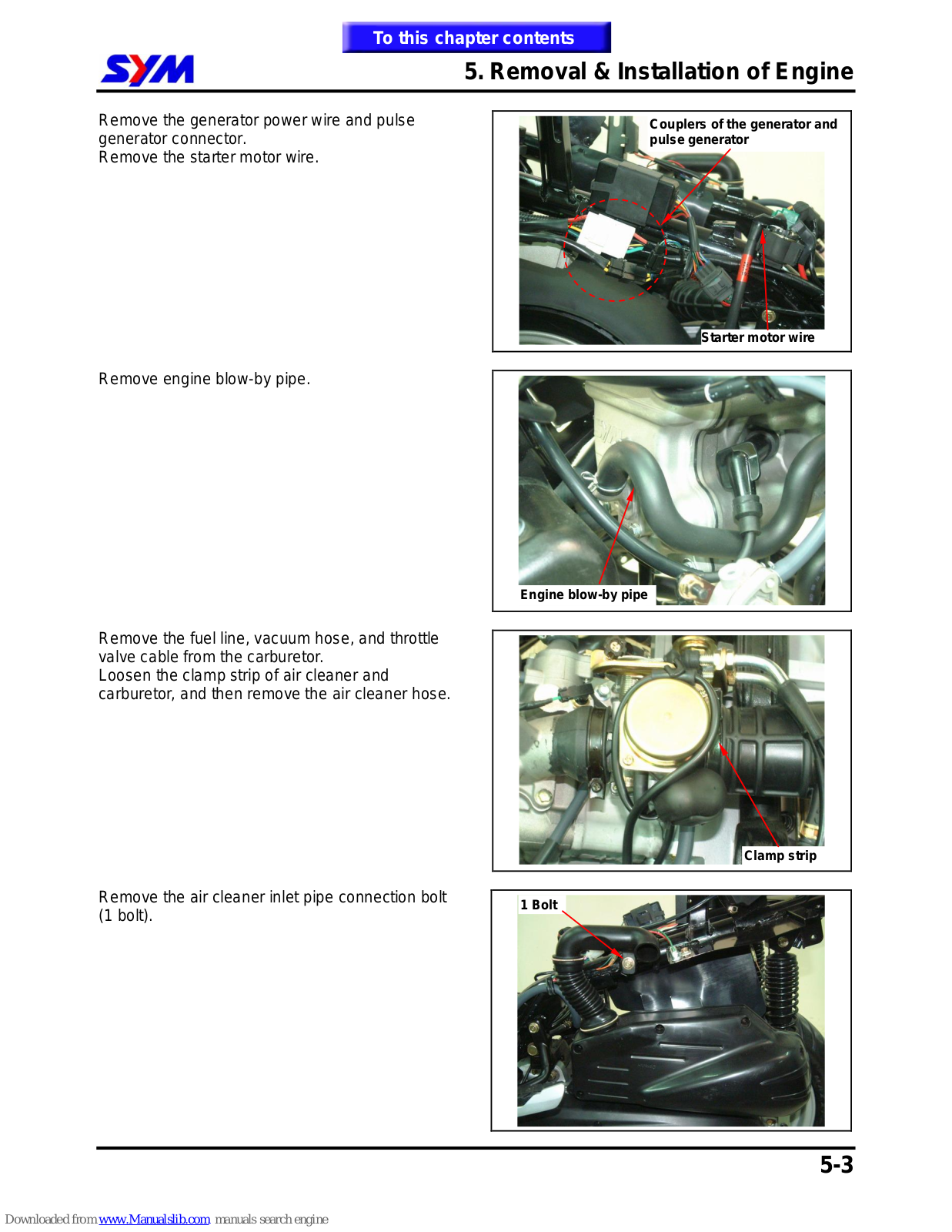 To this chapter contents

SYM

5. Removal & Installation of Engine

Remove the generator power wire and pulse generator connector.
Remove the starter motor wire.

Couplers of the generator and pulse generator

Starter motor wire

Remove engine blow-by pipe.

Engine blow-by pipe

Remove the fuel line, vacuum hose, and throttle valve cable from the carburetor.
Loosen the clamp strip of air cleaner and carburetor, and then remove the air cleaner hose.

Clamp strip

Remove the air cleaner inlet pipe connection bolt (1 bolt).

1 Bolt

5-3

Downloaded from www.Manualslib.com manuals search engine