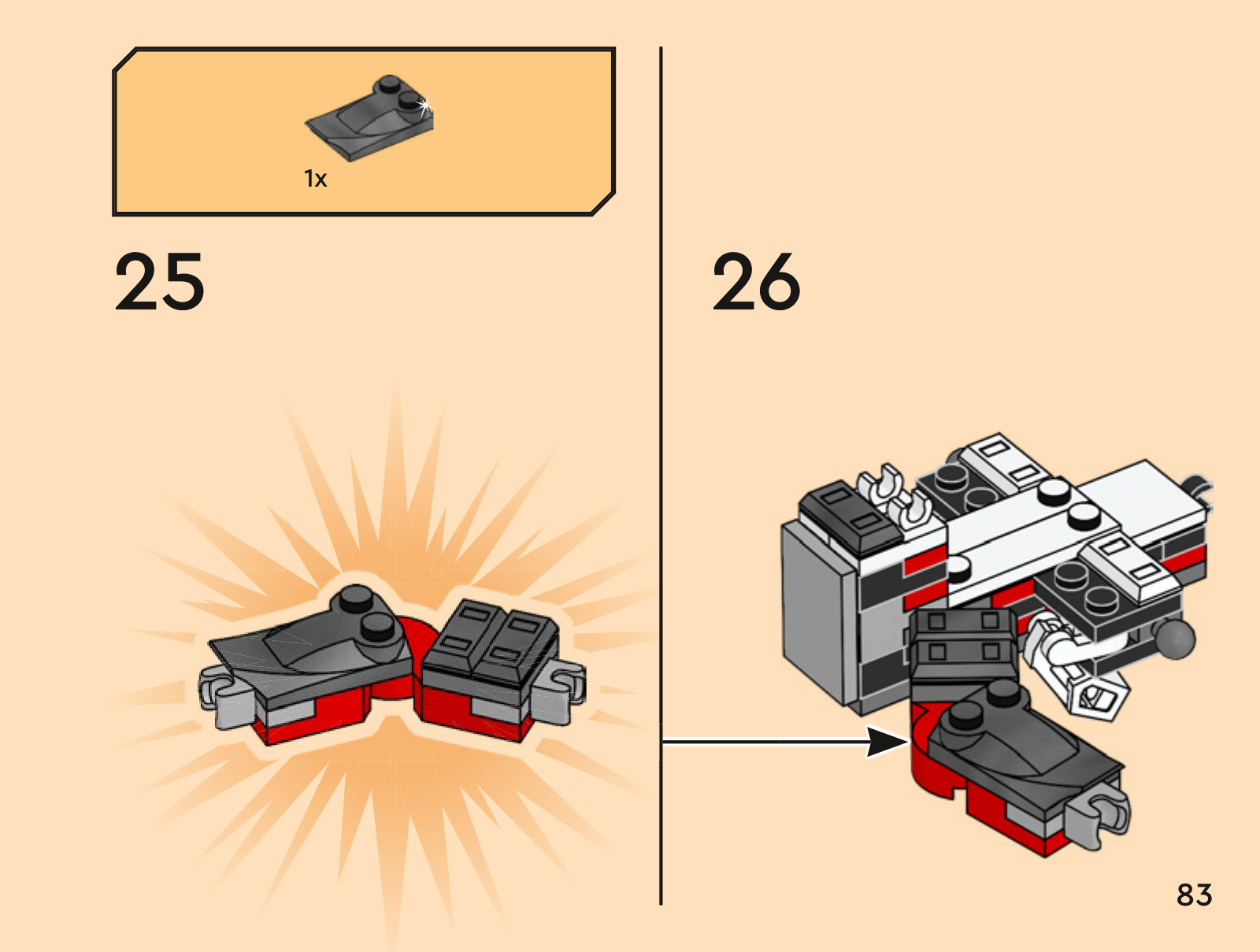 1x

25

26

83