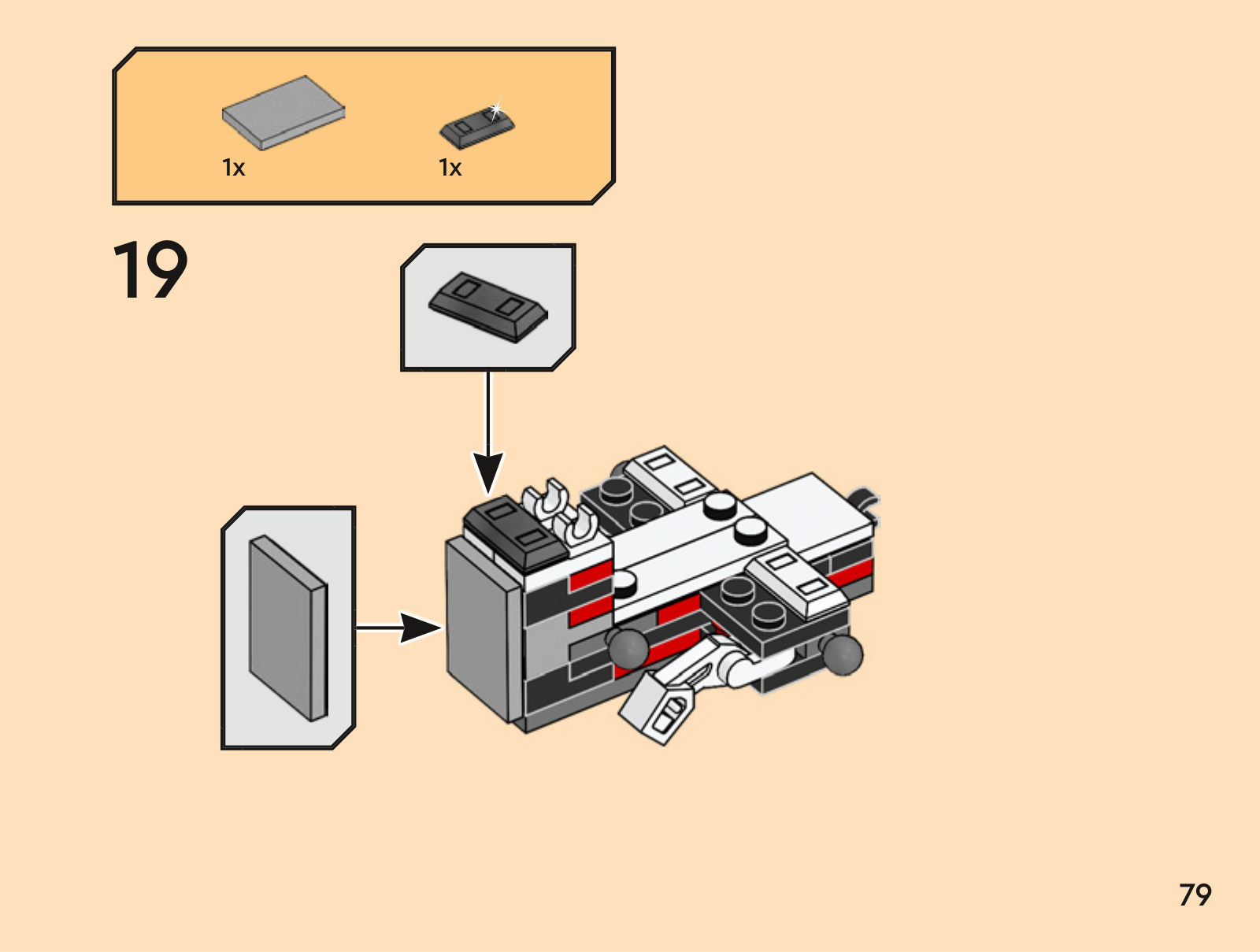 1x
1x

19

79