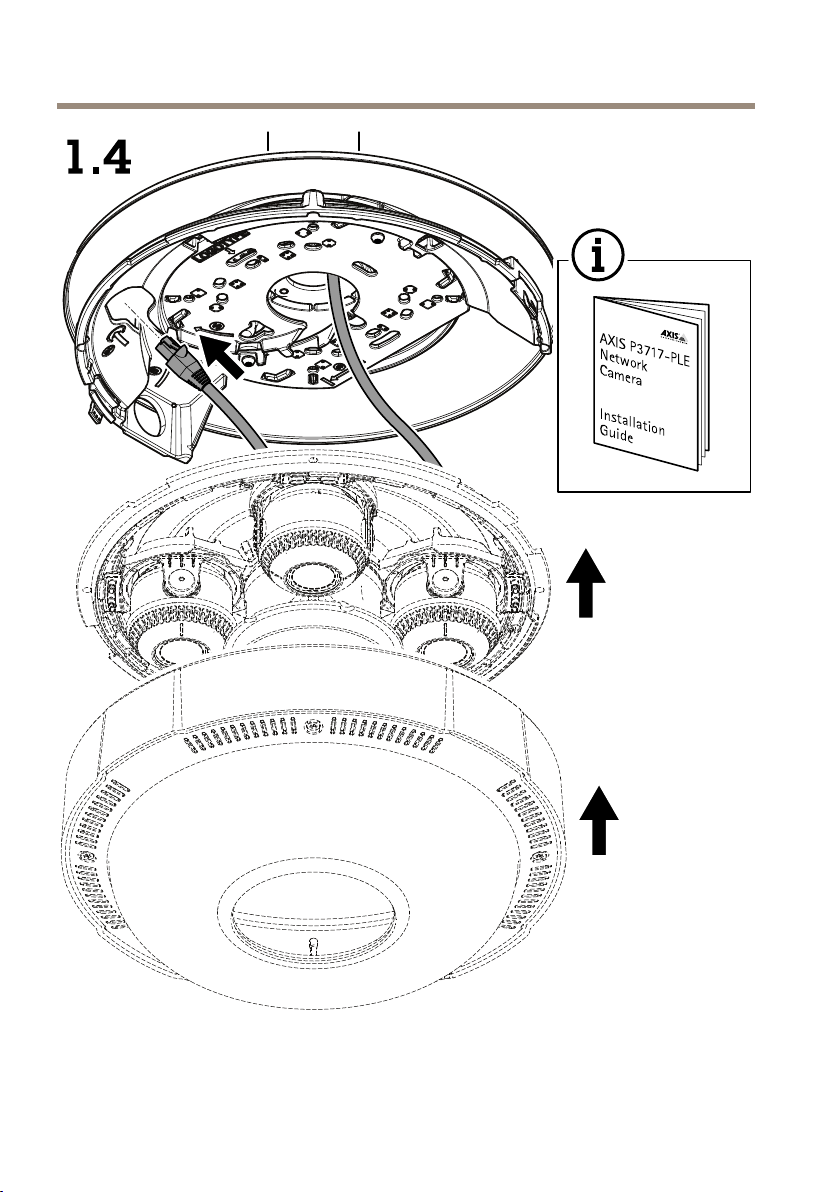 1.4

i

AXIS

AXIS P3717-PLE Network Camera

Installation Guide