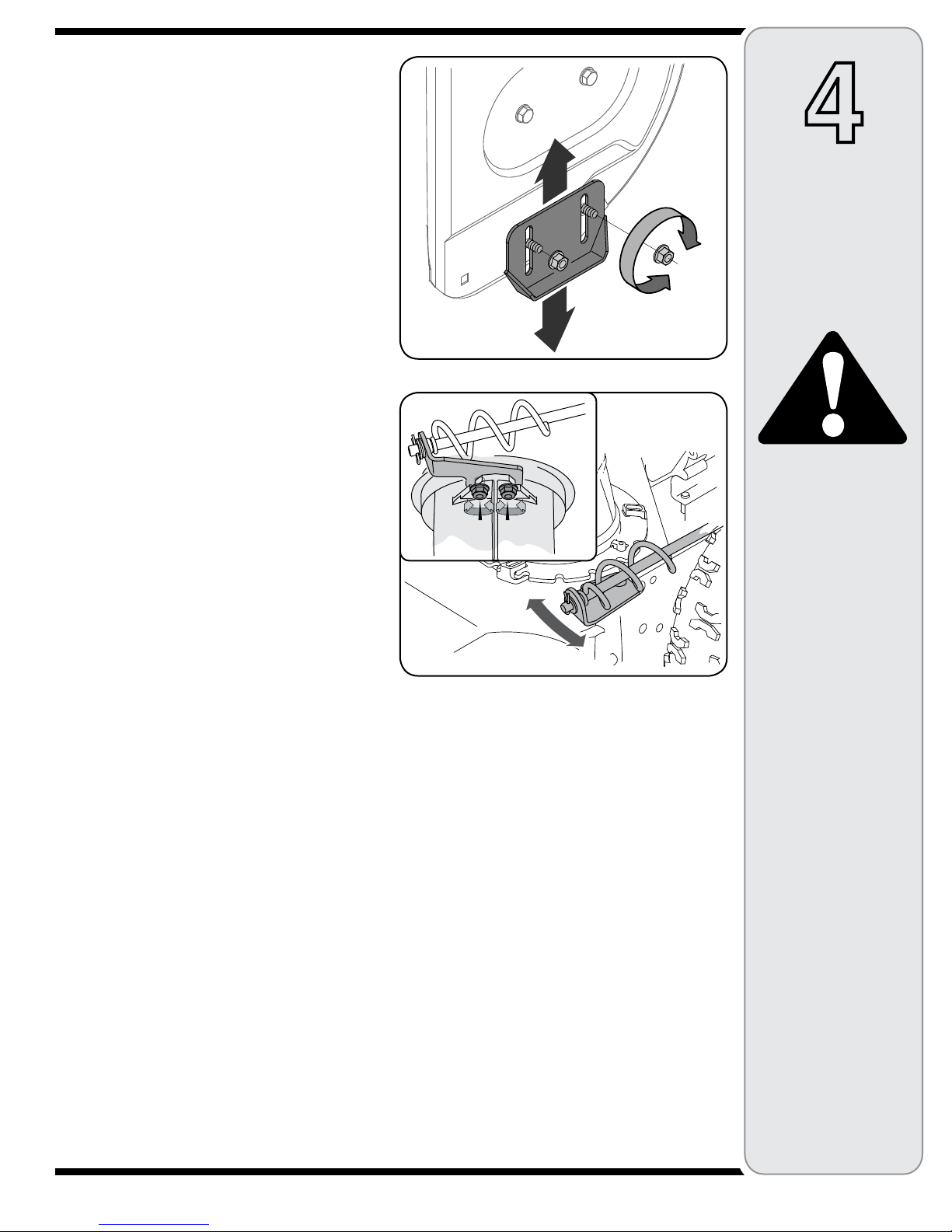 4