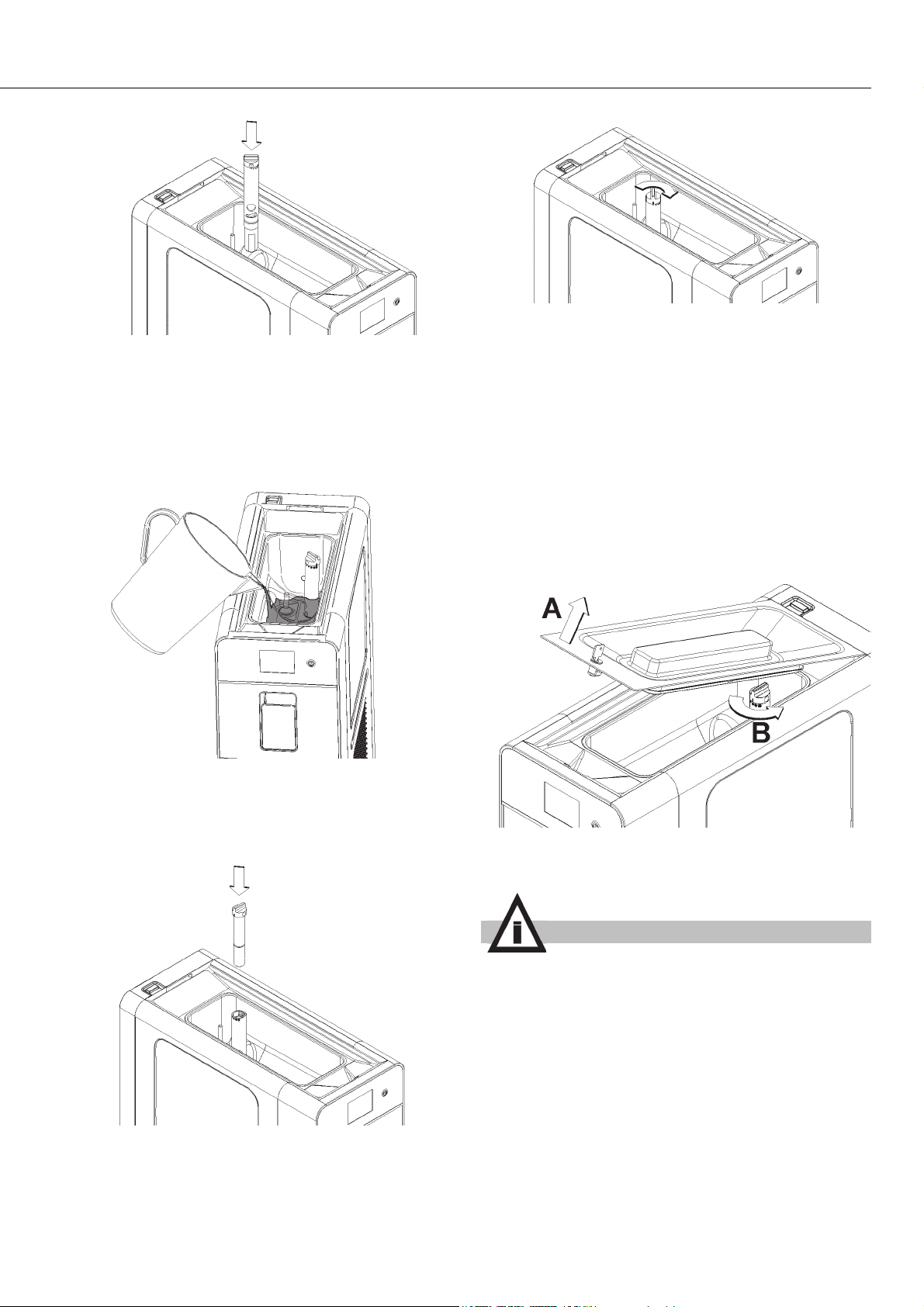 A

B