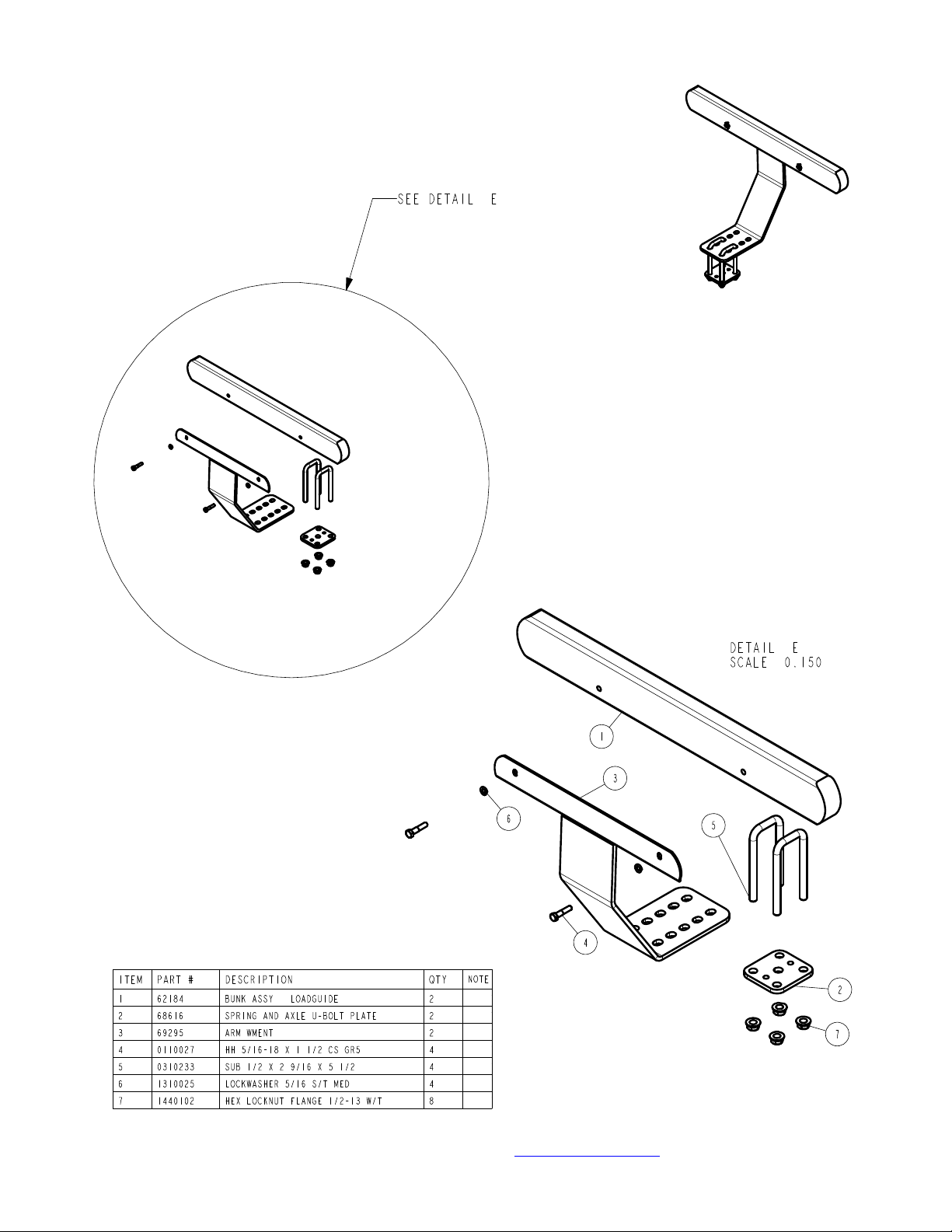 SEE DETAIL E

DETAIL E
SCALE 0.150

1

3

6

5

4

2

7

| ITEM | PART # | DESCRIPTION | QTY | NOTE |
|---|---|---|---|---|
| 1 | 62184 | BUNK ASSY LOADGUIDE | 2 | |
| 2 | 68616 | SPRING AND AXLE U-BOLT PLATE | 2 | |
| 3 | 69295 | ARM WMENT | 2 | |
| 4 | 0110027 | HH 5/16-18 X 1 1/2 CS GR5 | 4 | |
| 5 | 0310233 | SUB 1/2 X 2 9/16 X 5 1/2 | 4 | |
| 6 | 1310025 | LOCKWASHER 5/16 S/T MED | 4 | |
| 7 | 1440102 | HEX LOCKNUT FLANGE 1/2-13 W/T | 8 | |