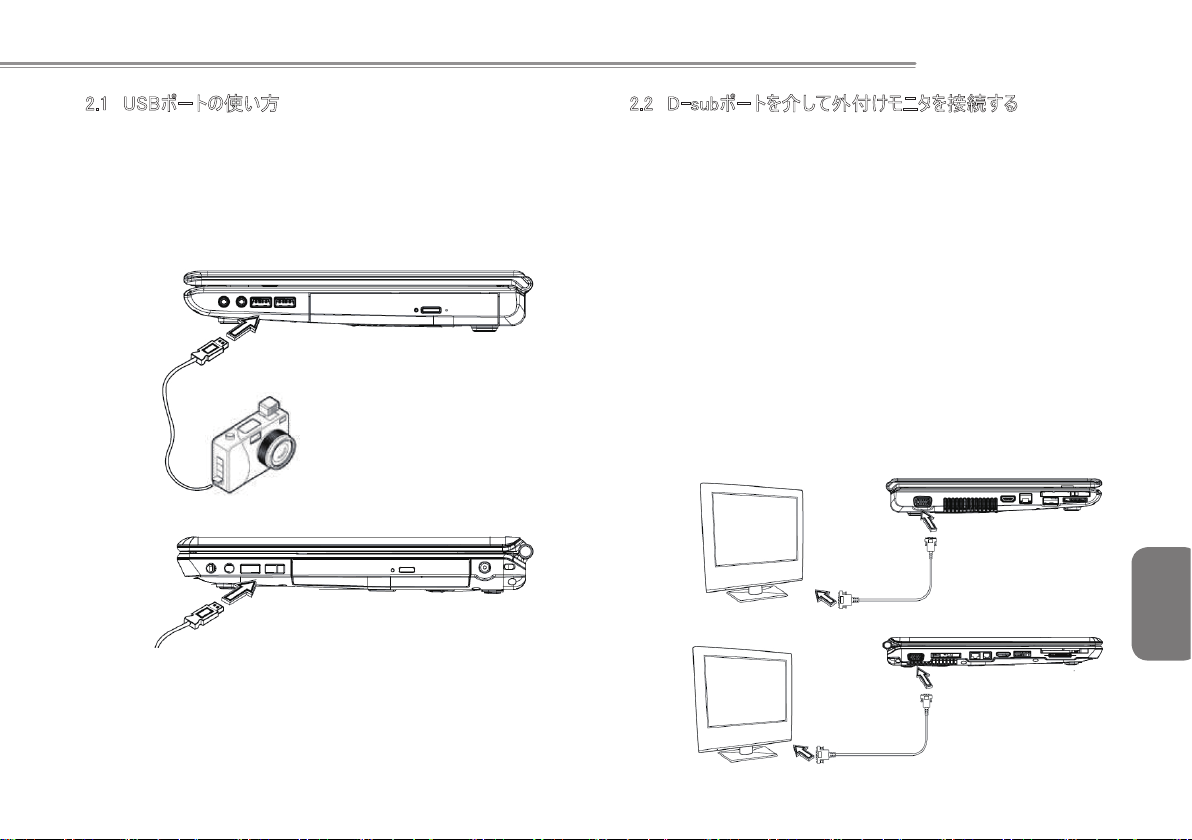 2.1 USBポートの使い方

2.2 D-subポートを介して外付けモニタを接続する