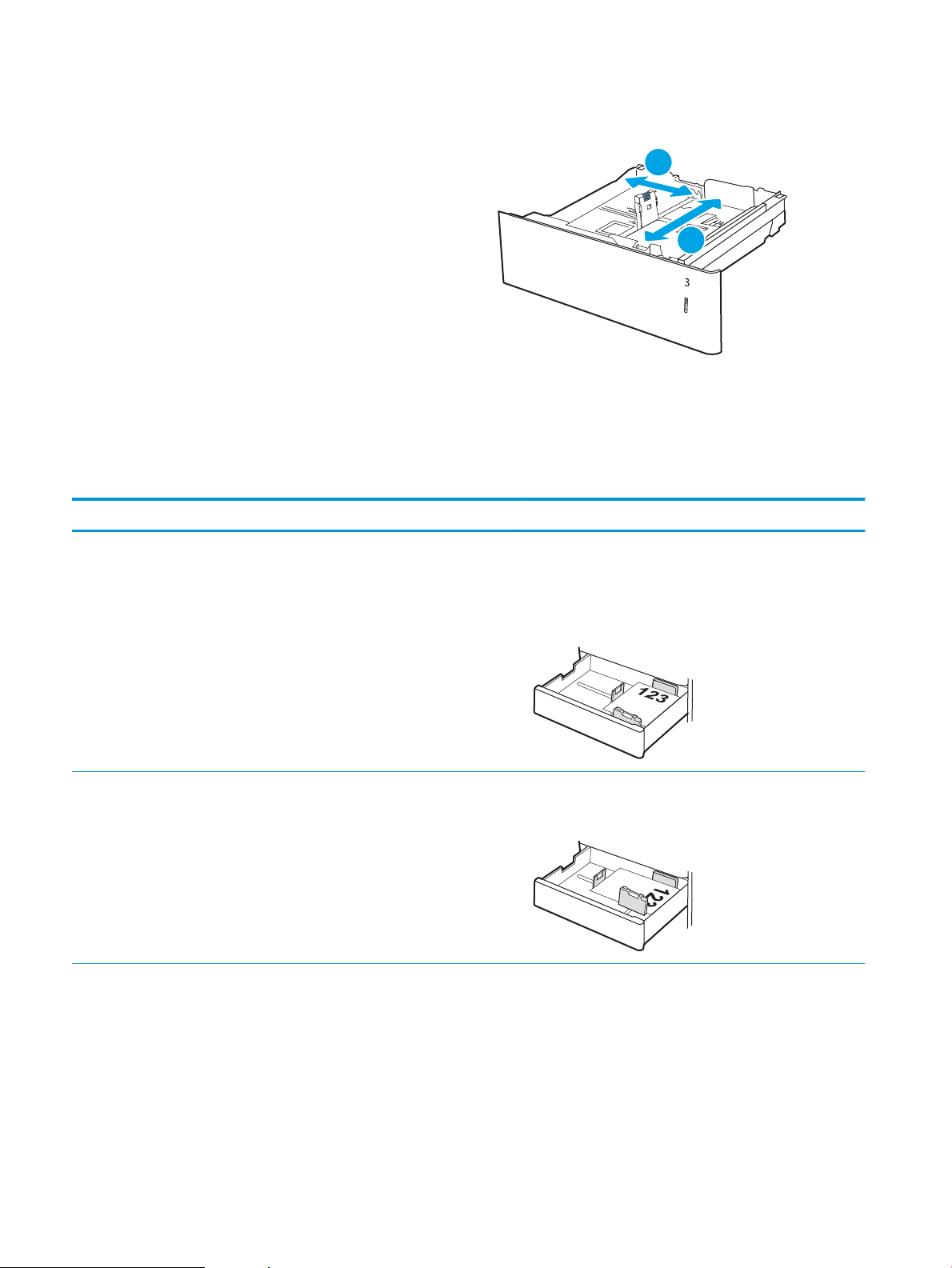 3

123

123