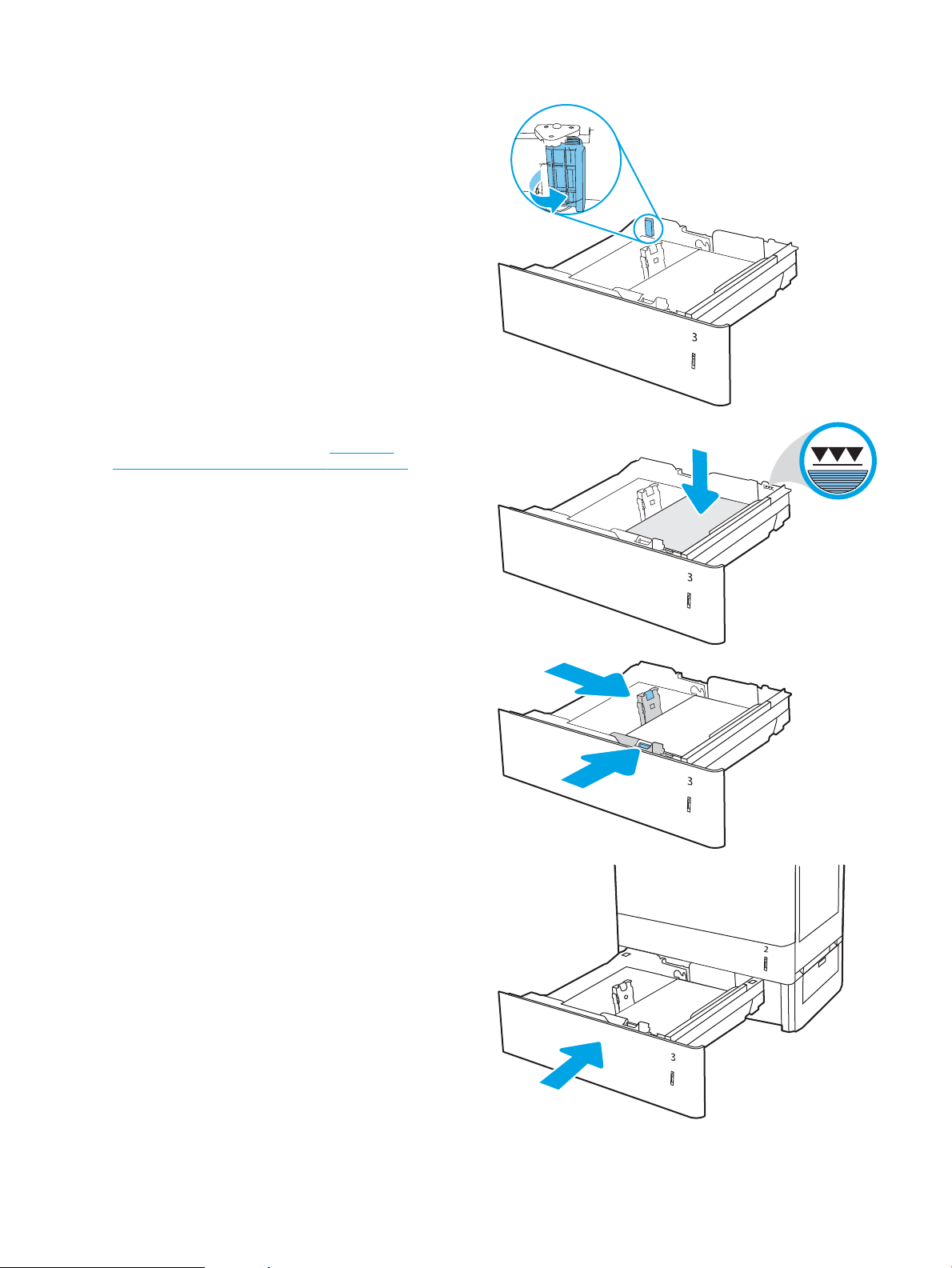 3

3

3

2

3