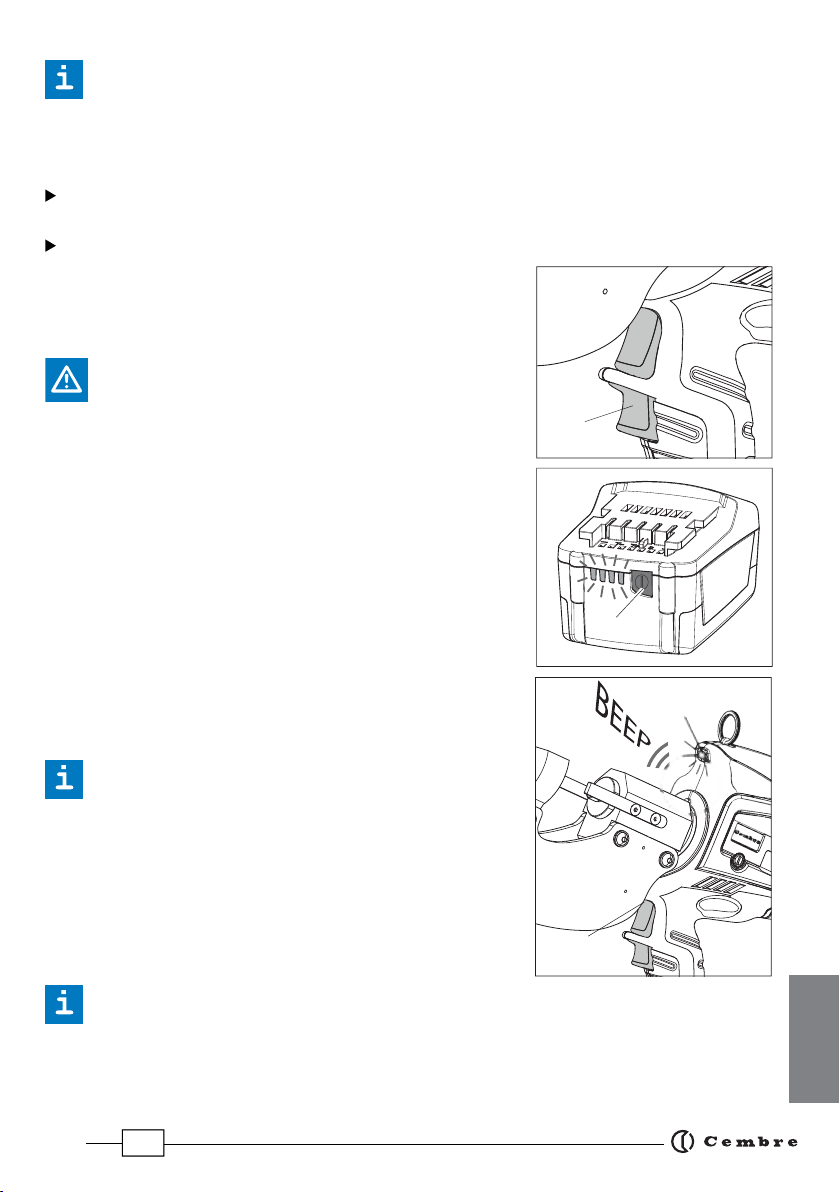 BEEP

Cembre