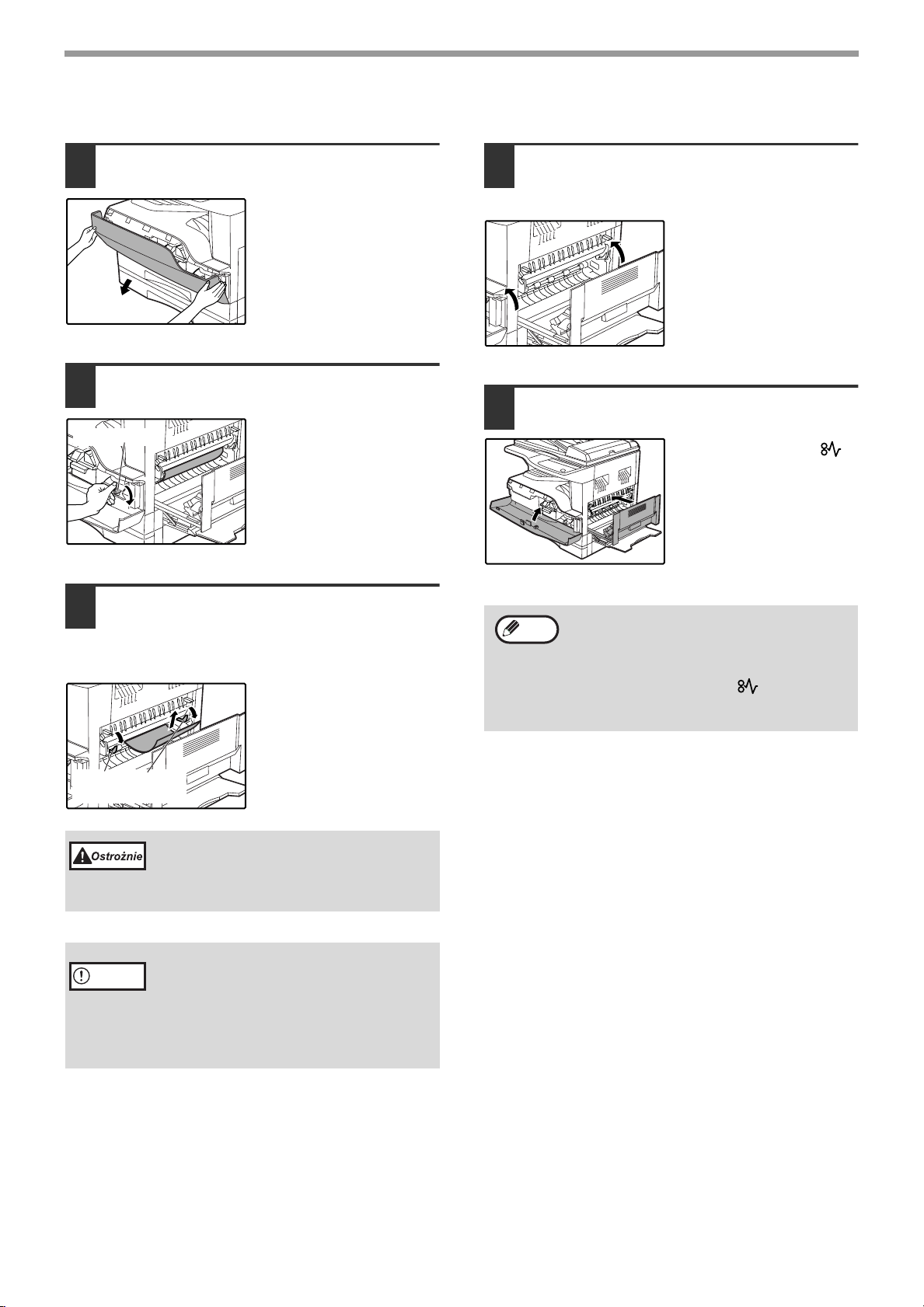 Ostrożnie