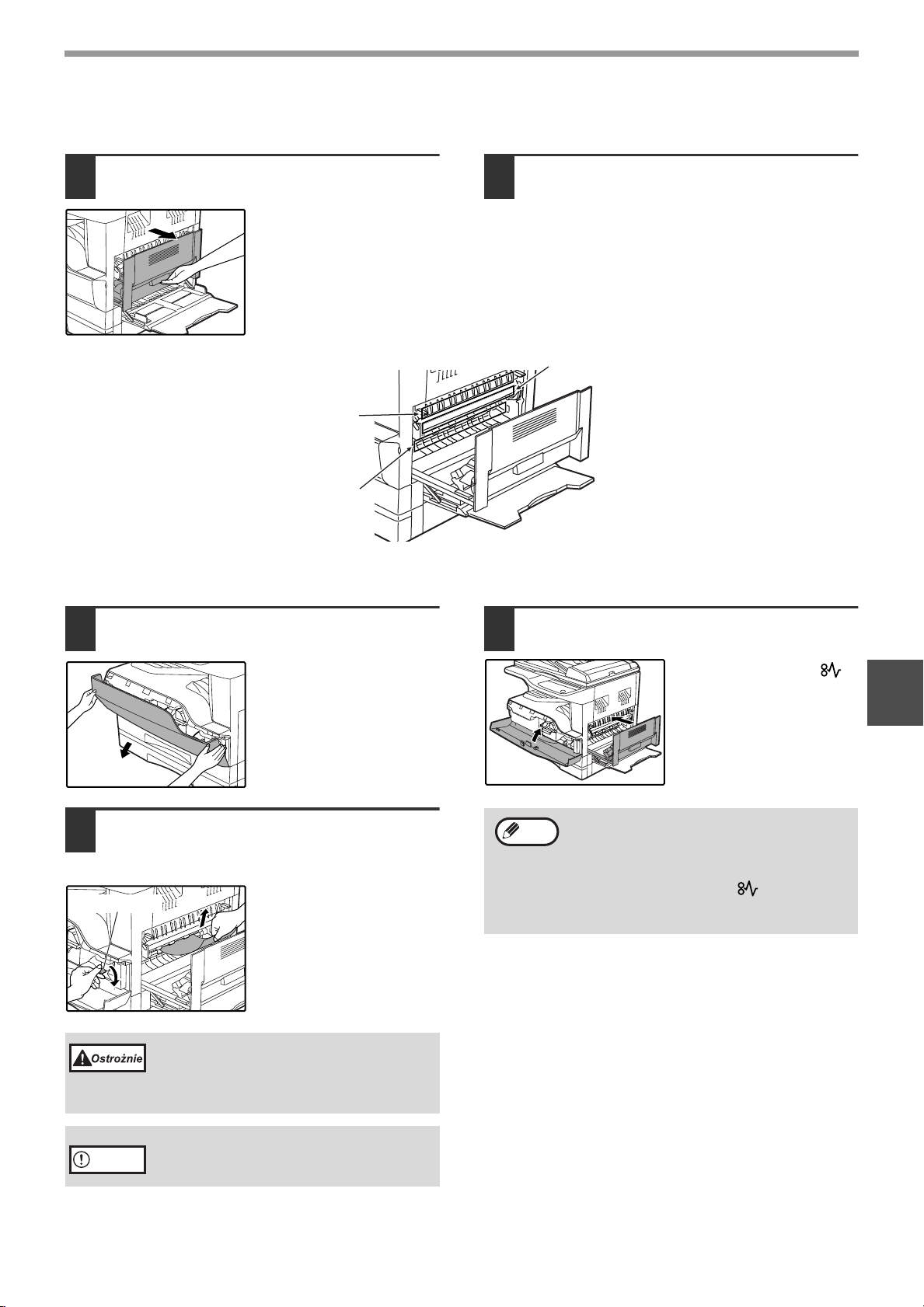 Ostrożnie