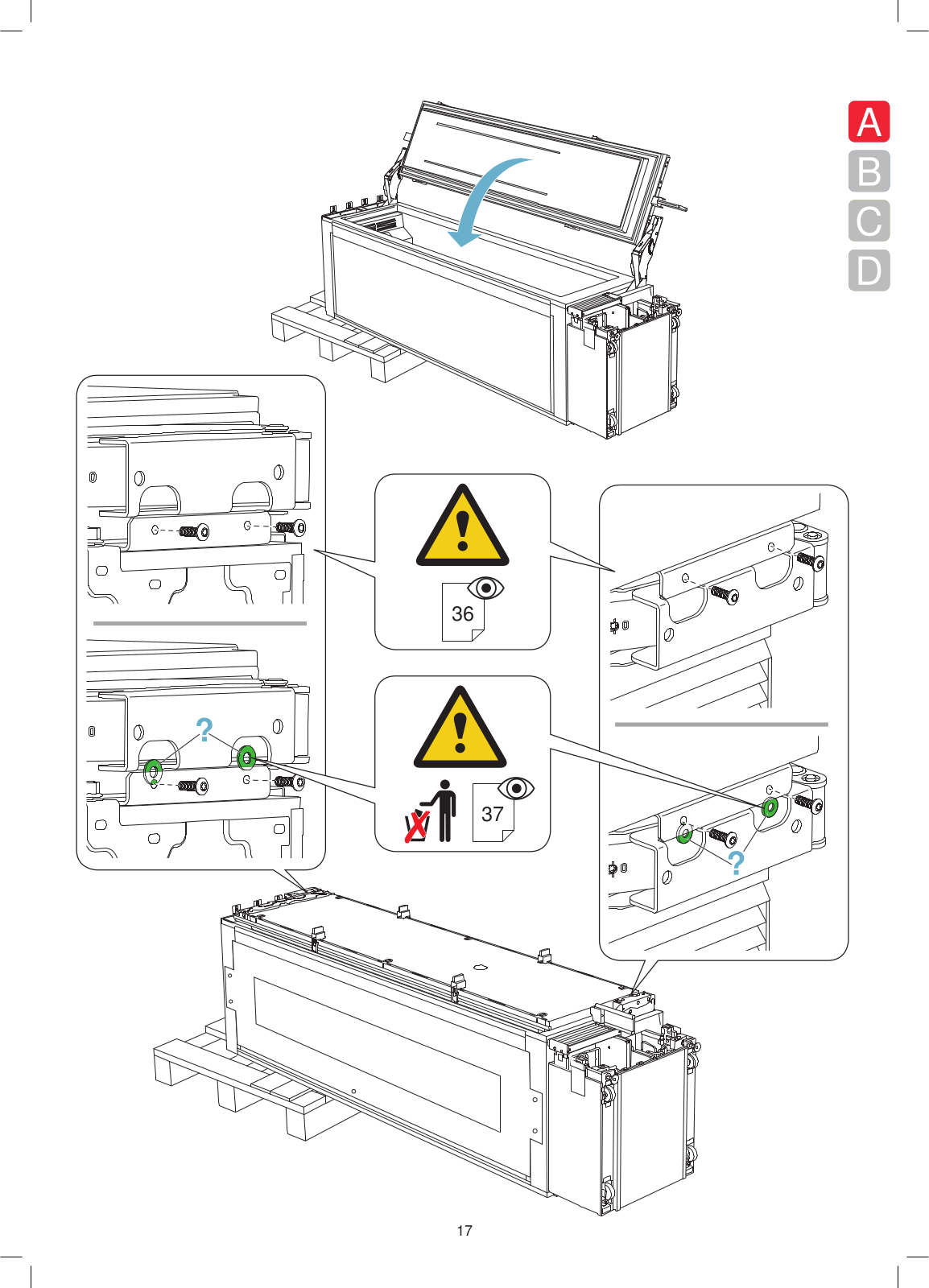 A
B
C
D

36

?

37

?

17