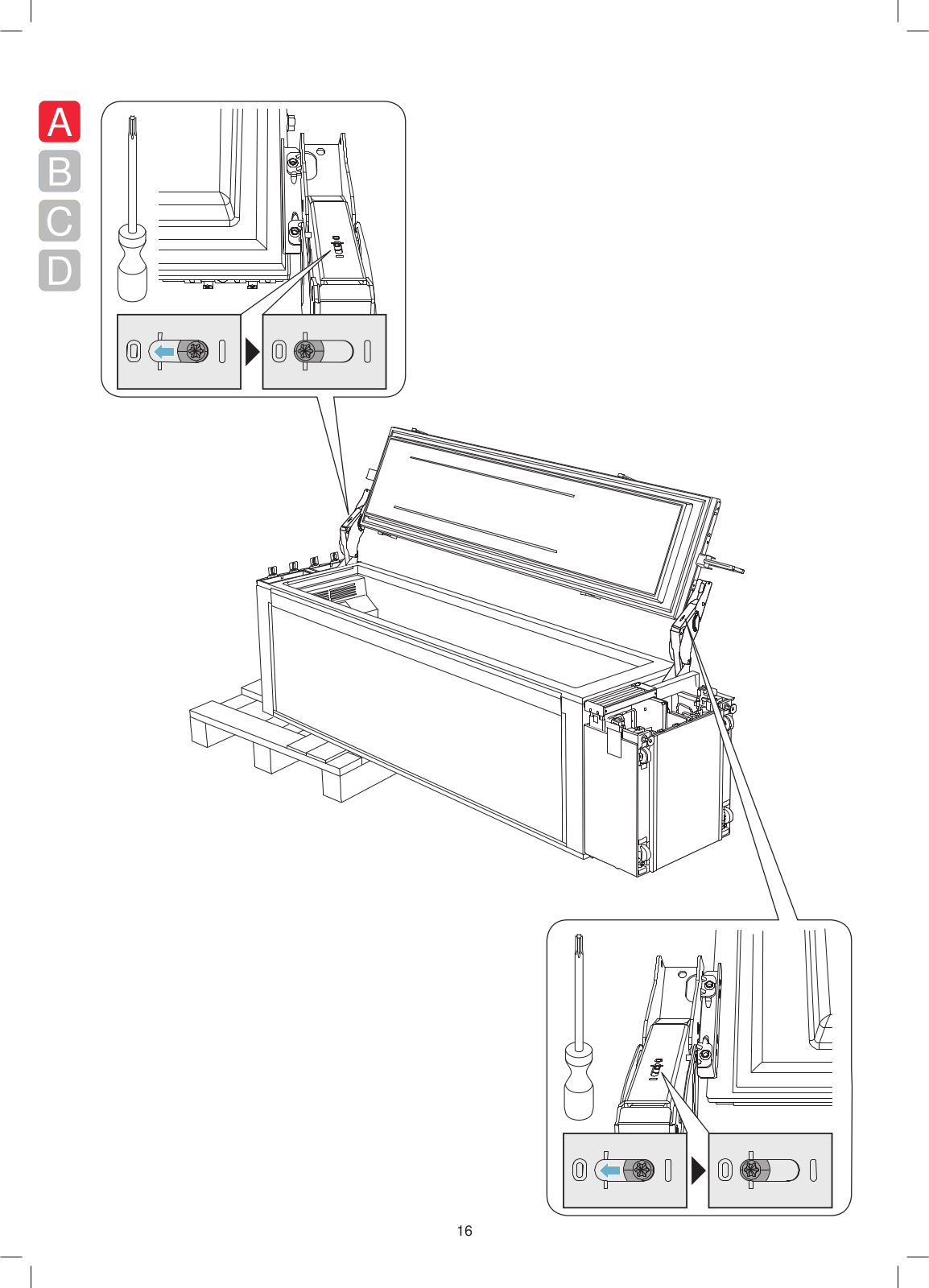 A
B
C
D

16