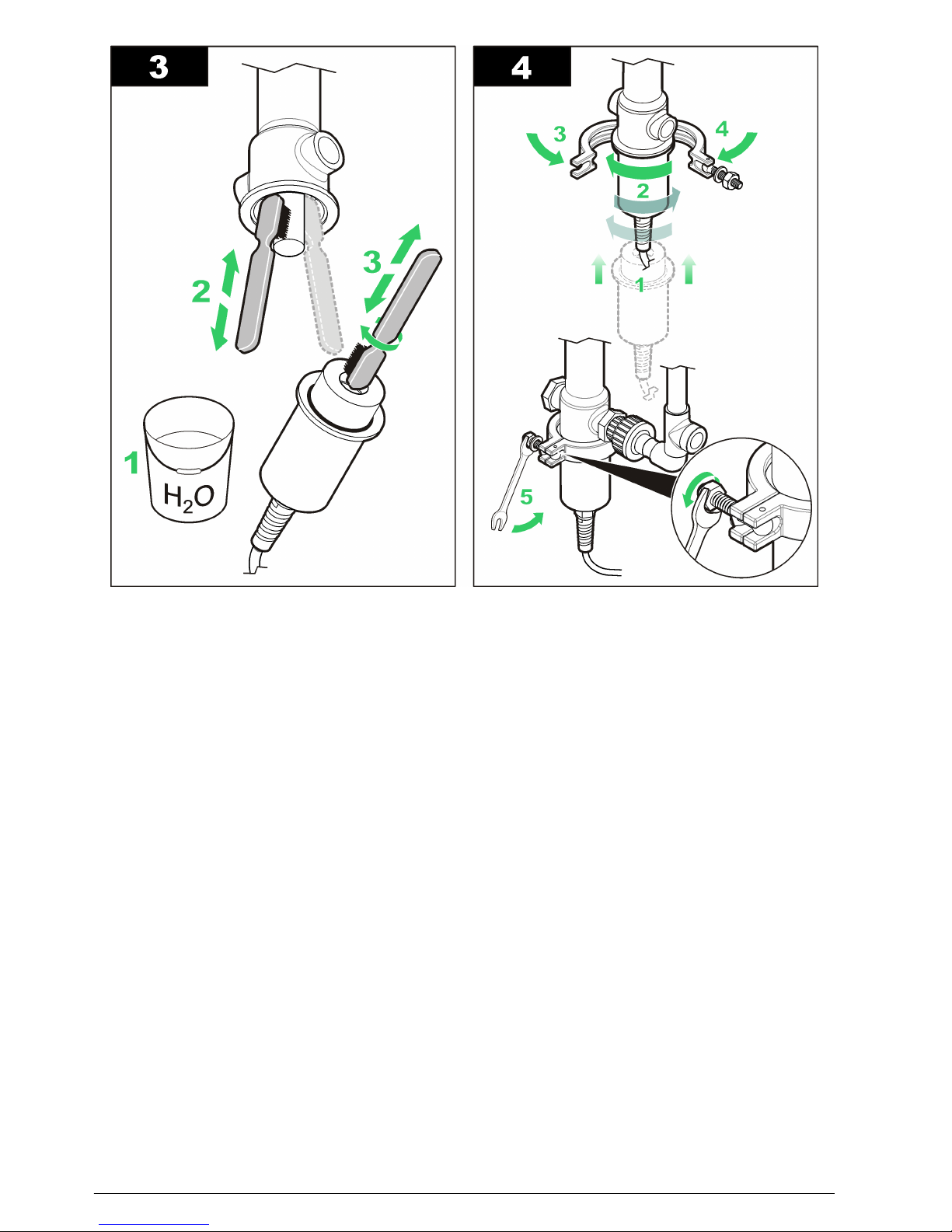 3

2

3

1

$H_2O$

4

3

4

2

1

5