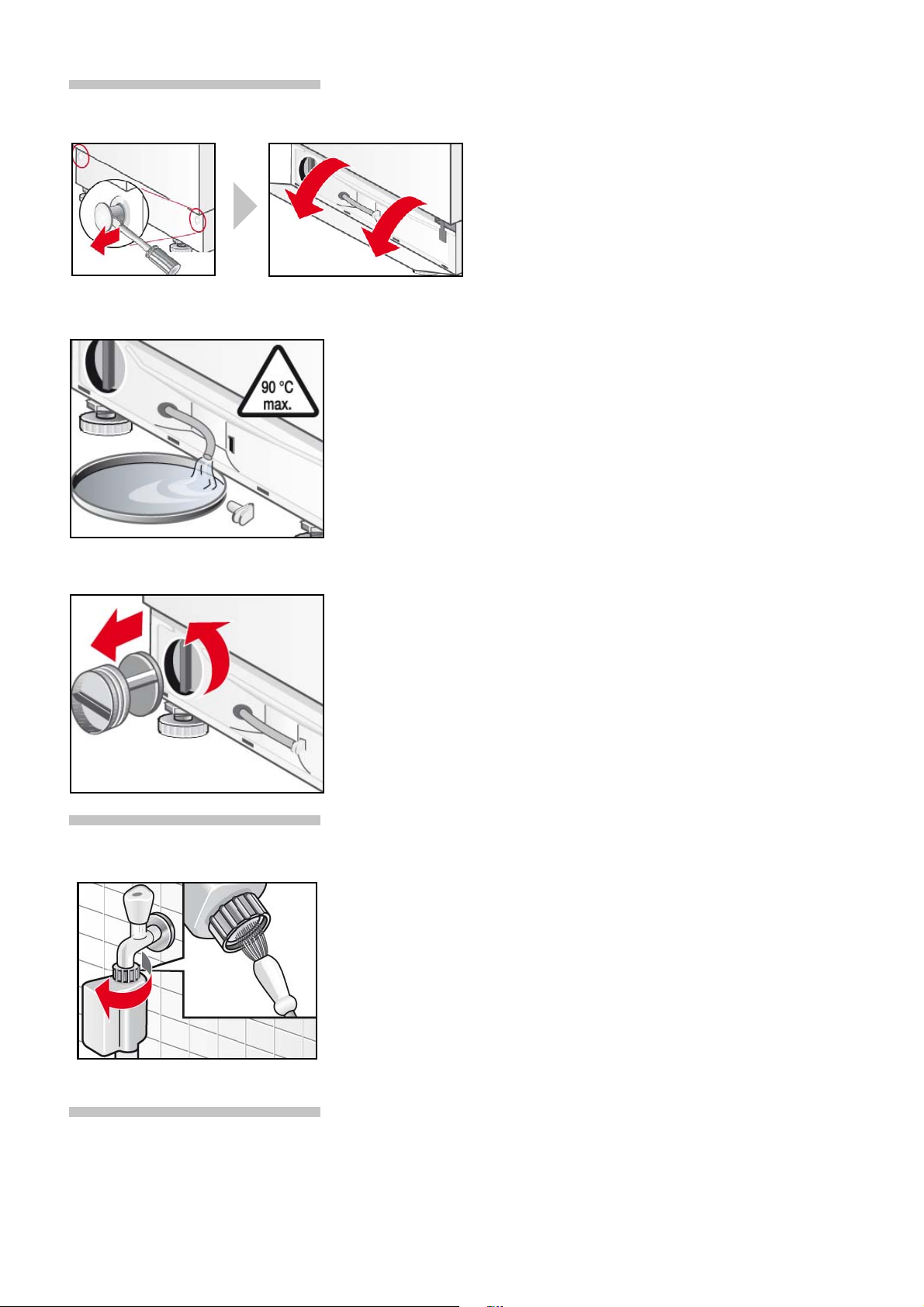 90 °C max.