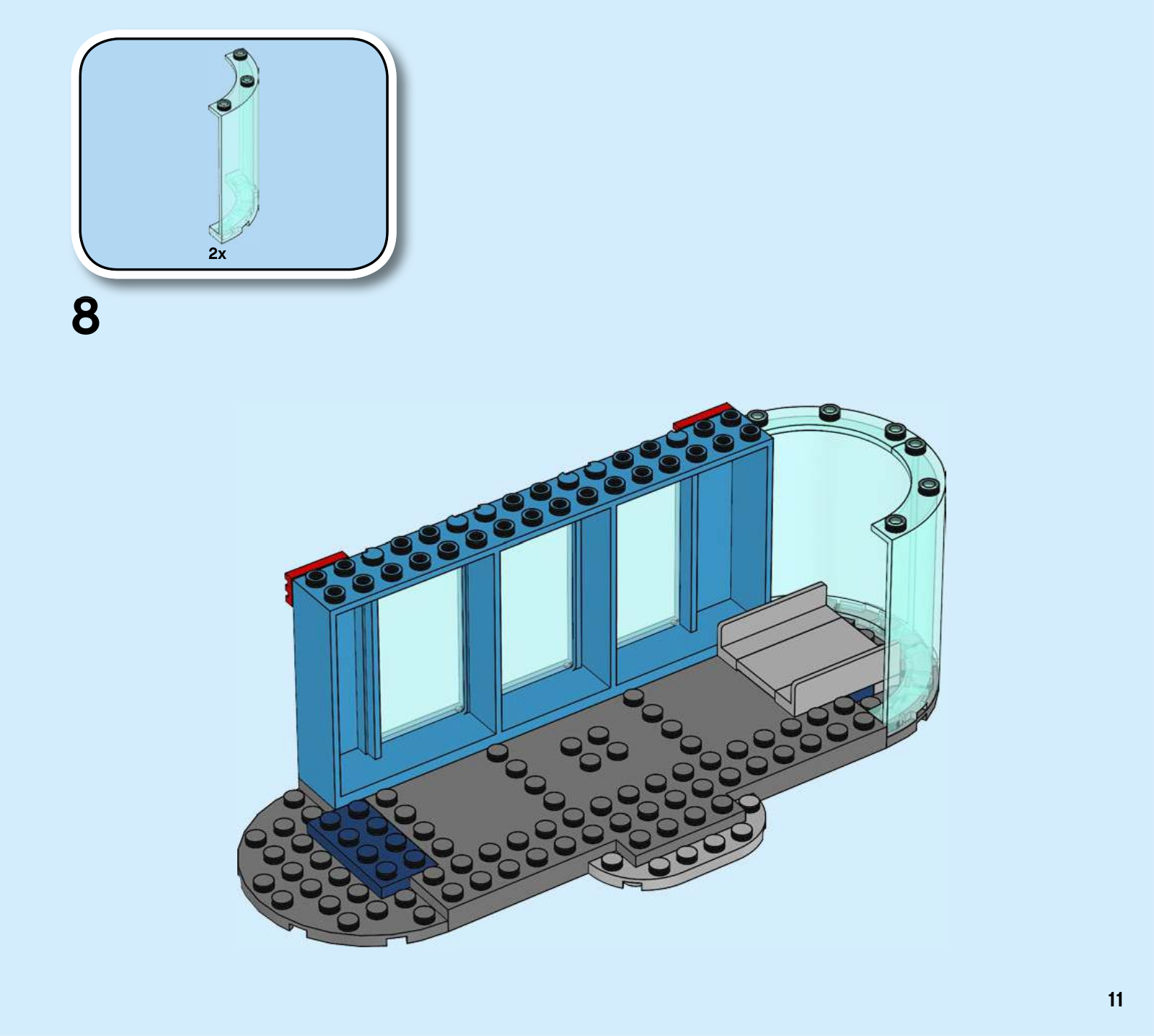 2x

8

11