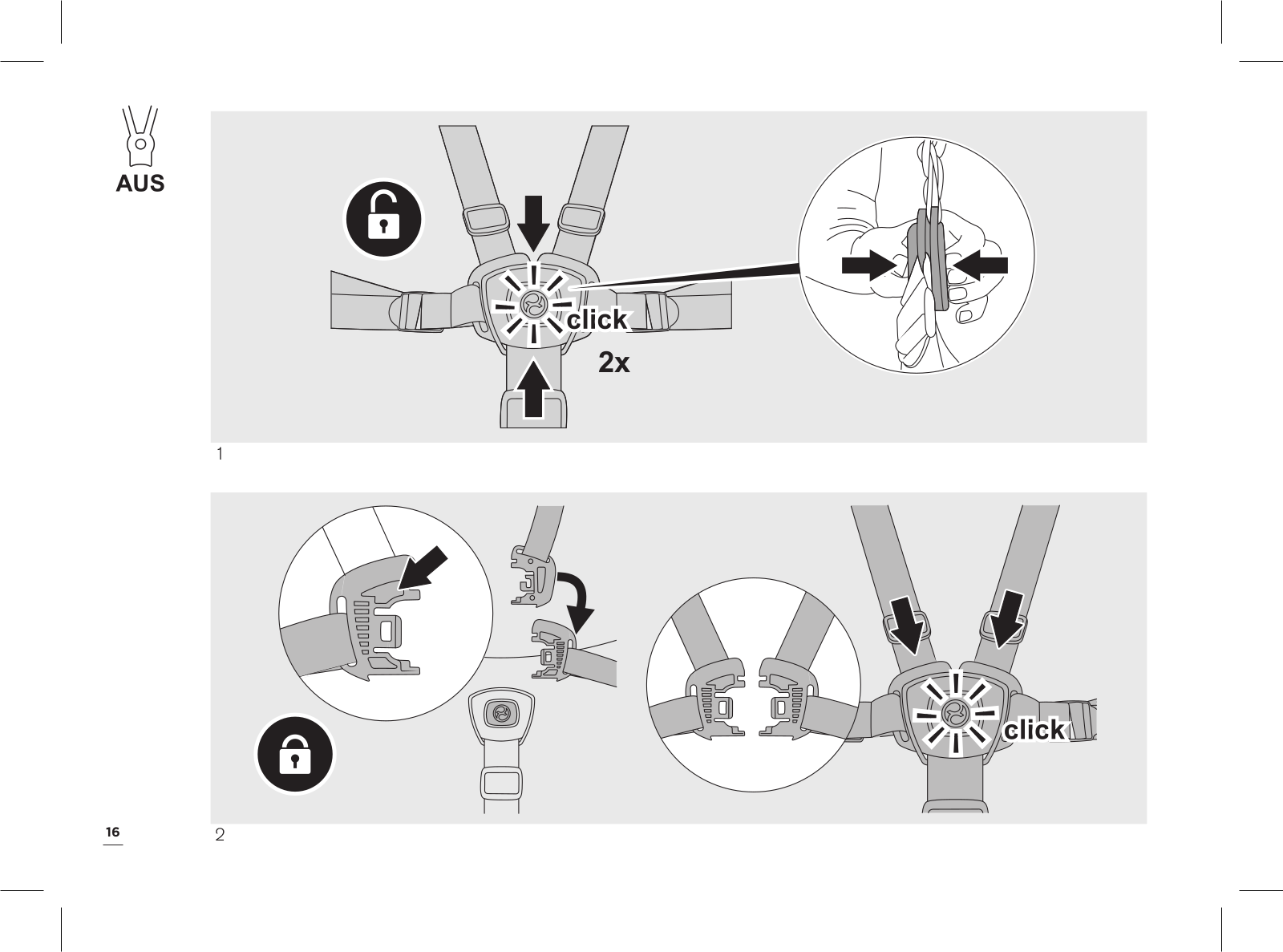 AUS

click

2x

1

click

16

2