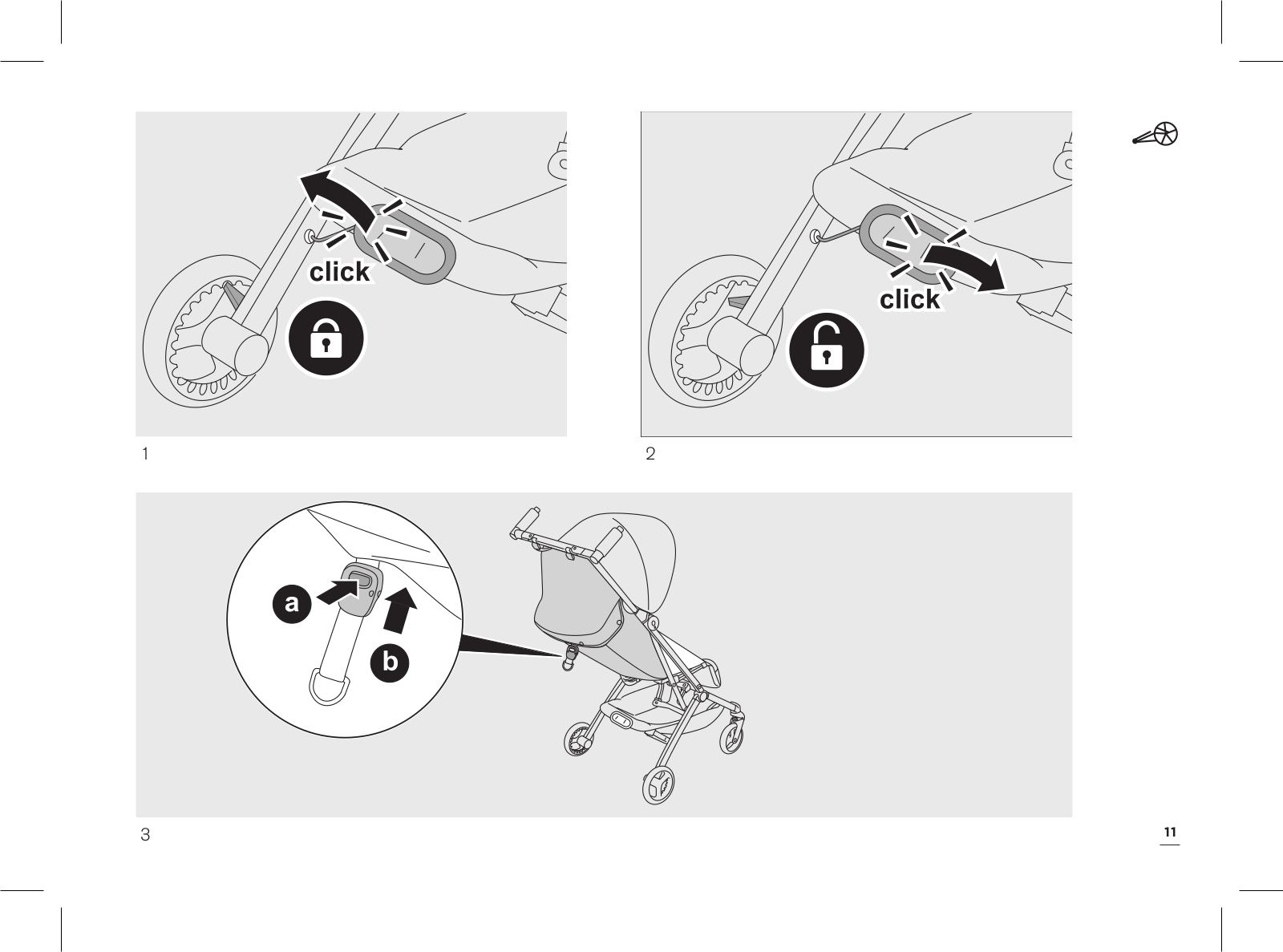 click

1

click

2

a

b

3

11