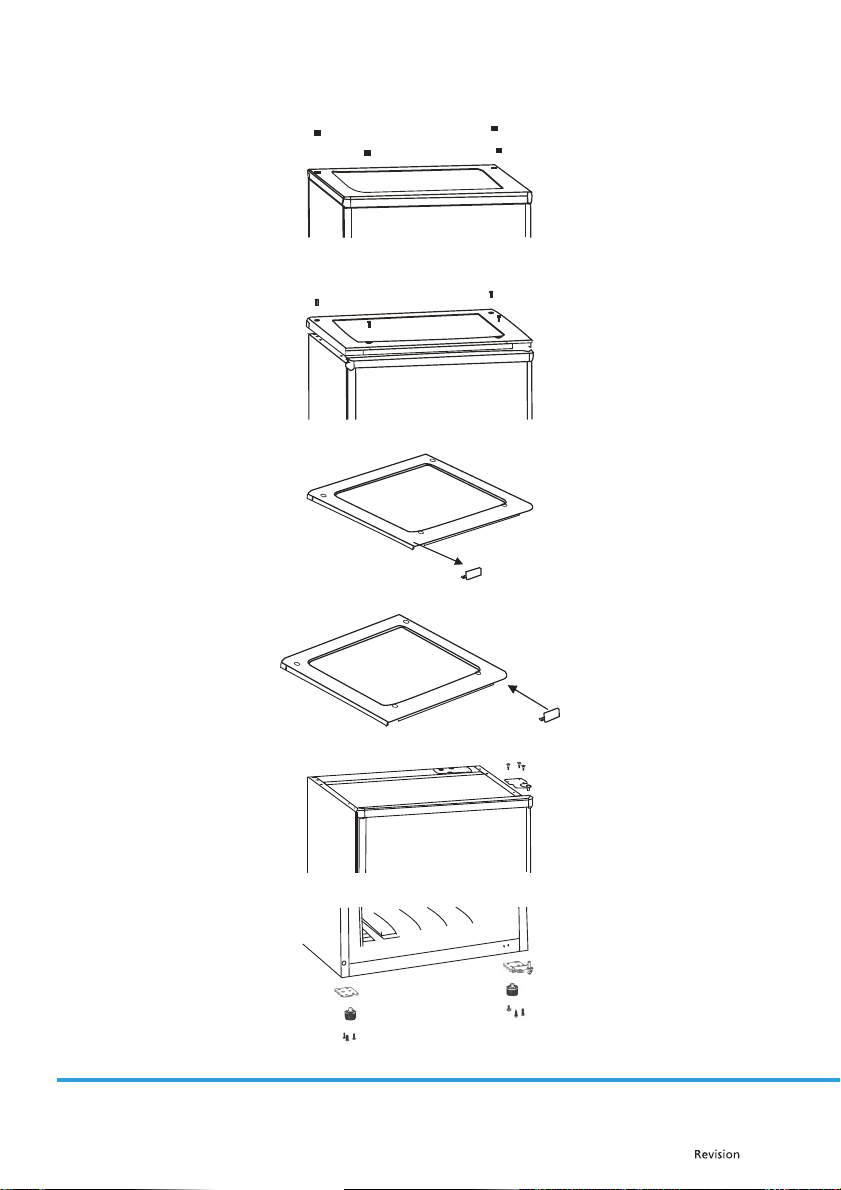 Revision