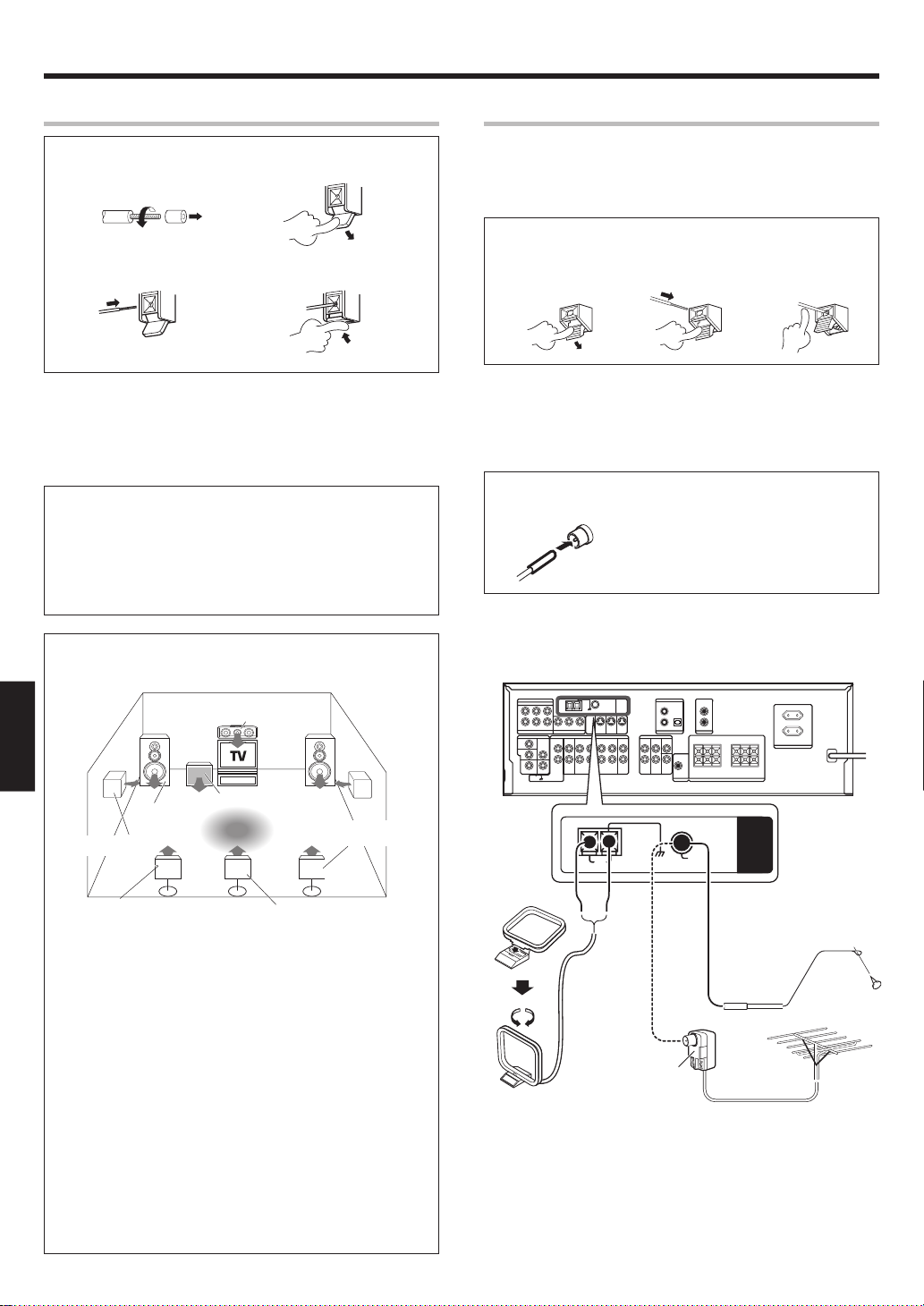 TV