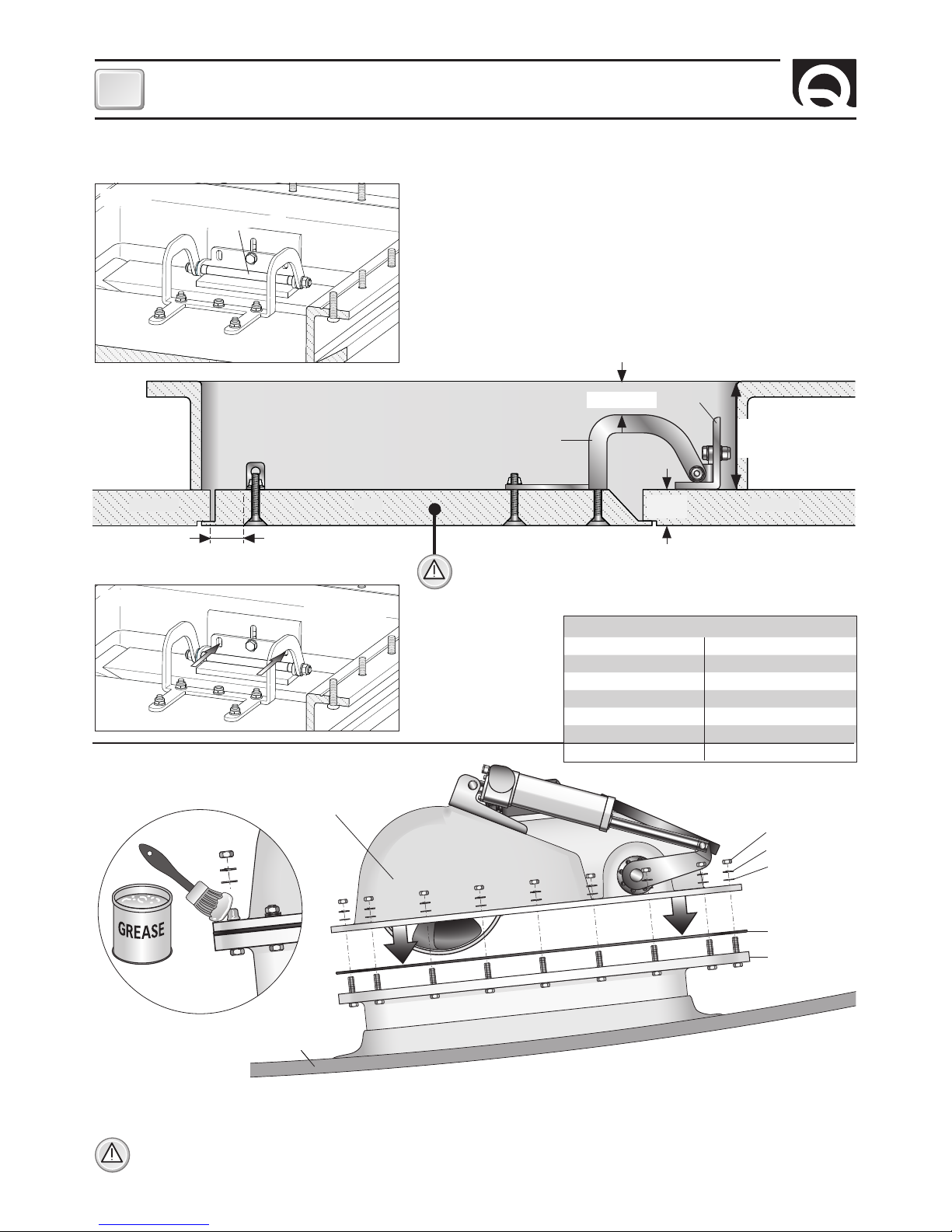 GREASE