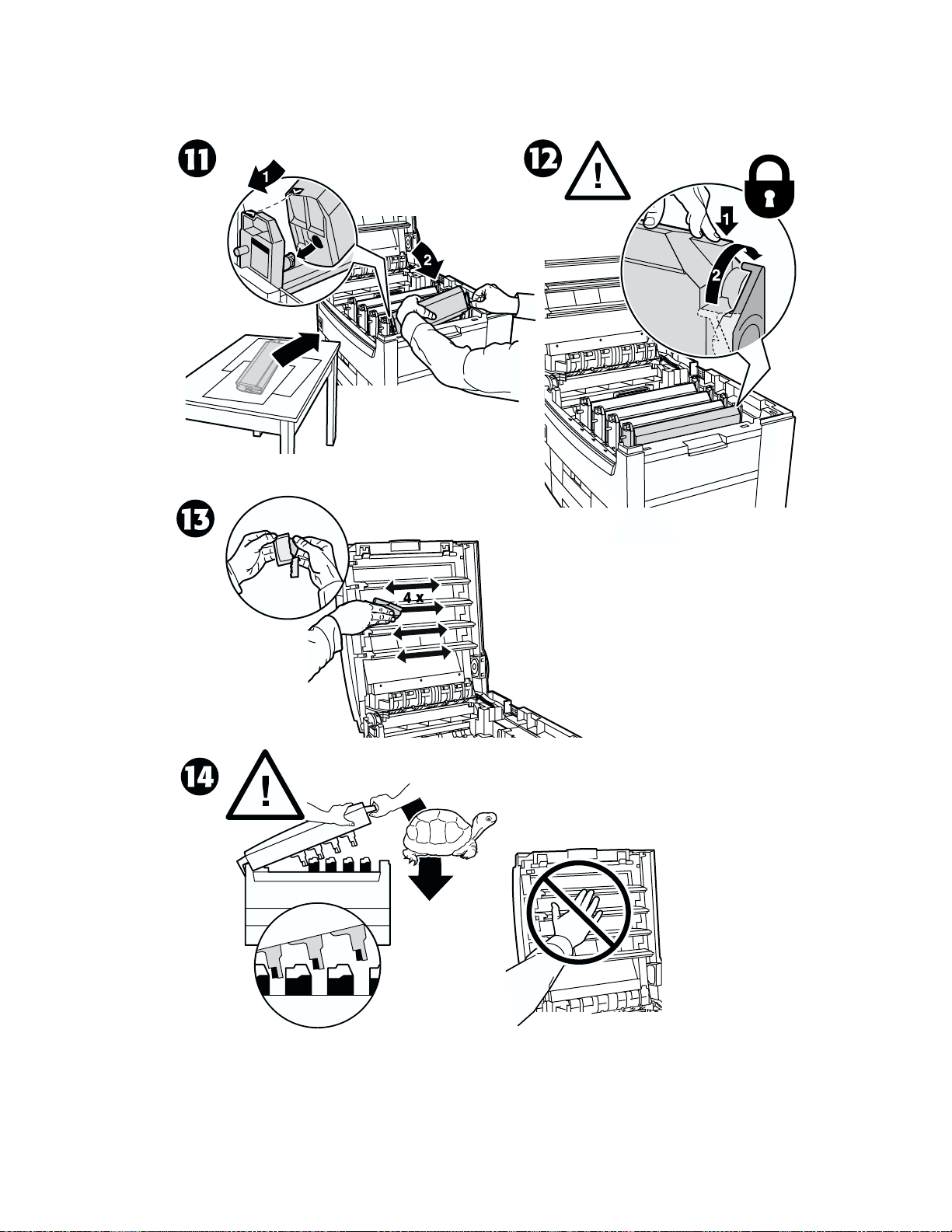 11
1
2
12
!
1
2
13
4 x
14
!