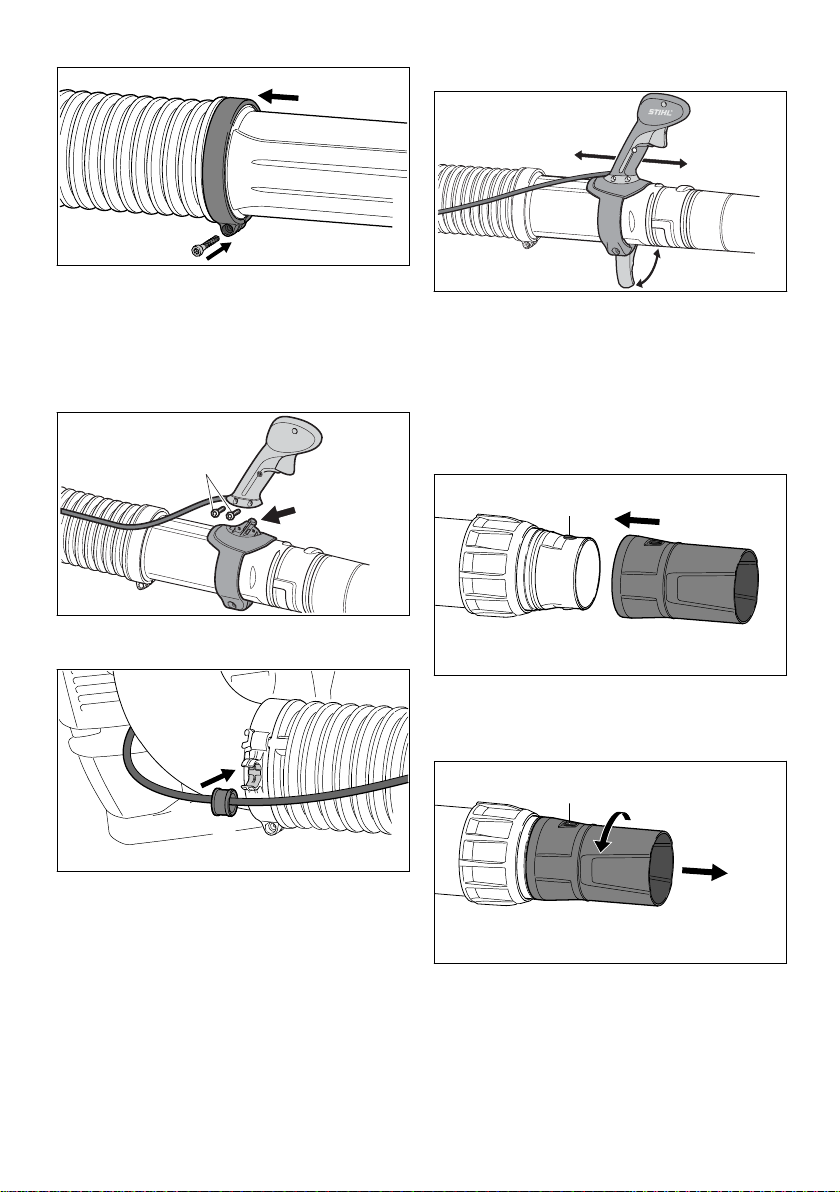 STIHL