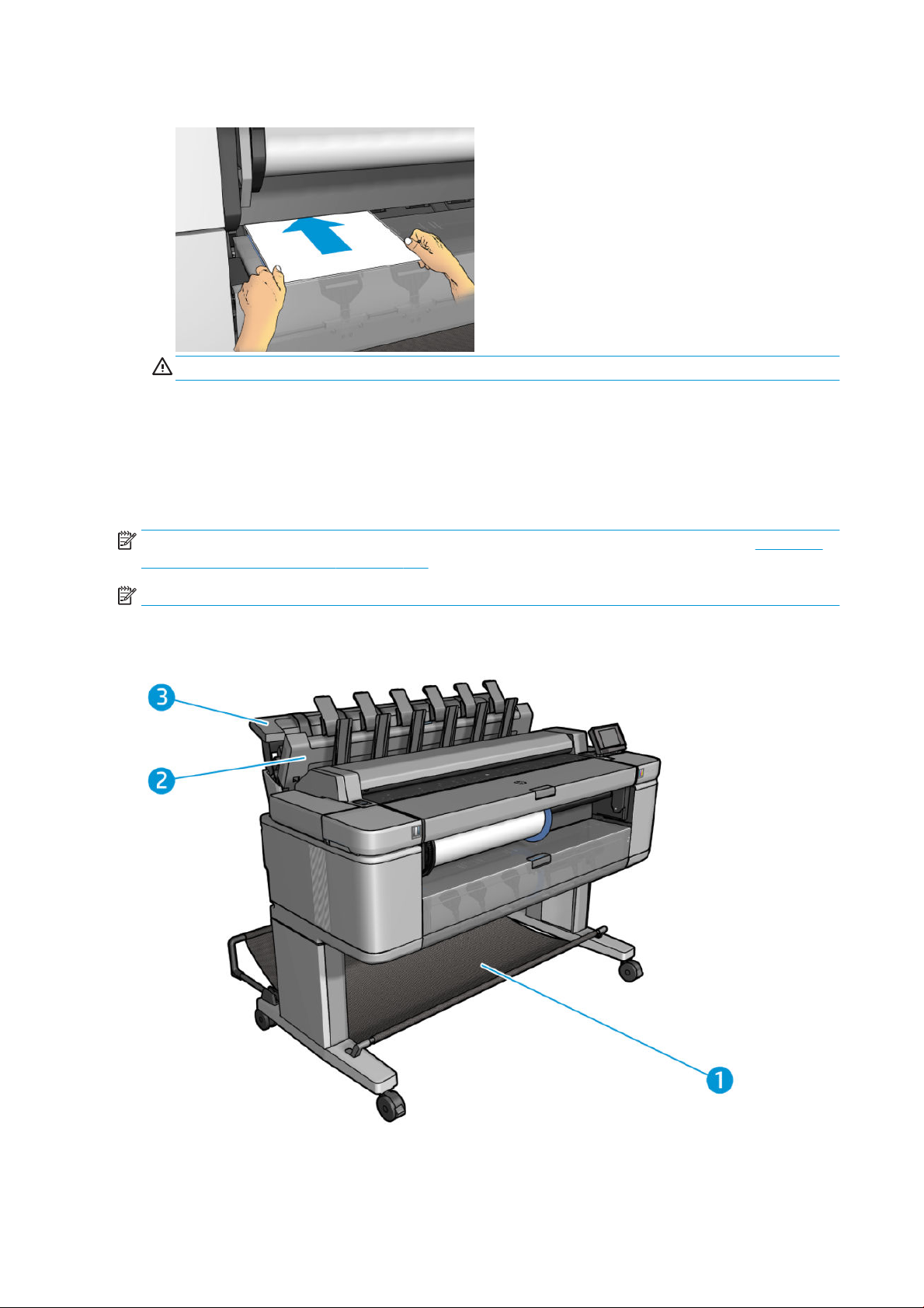 3

2

1