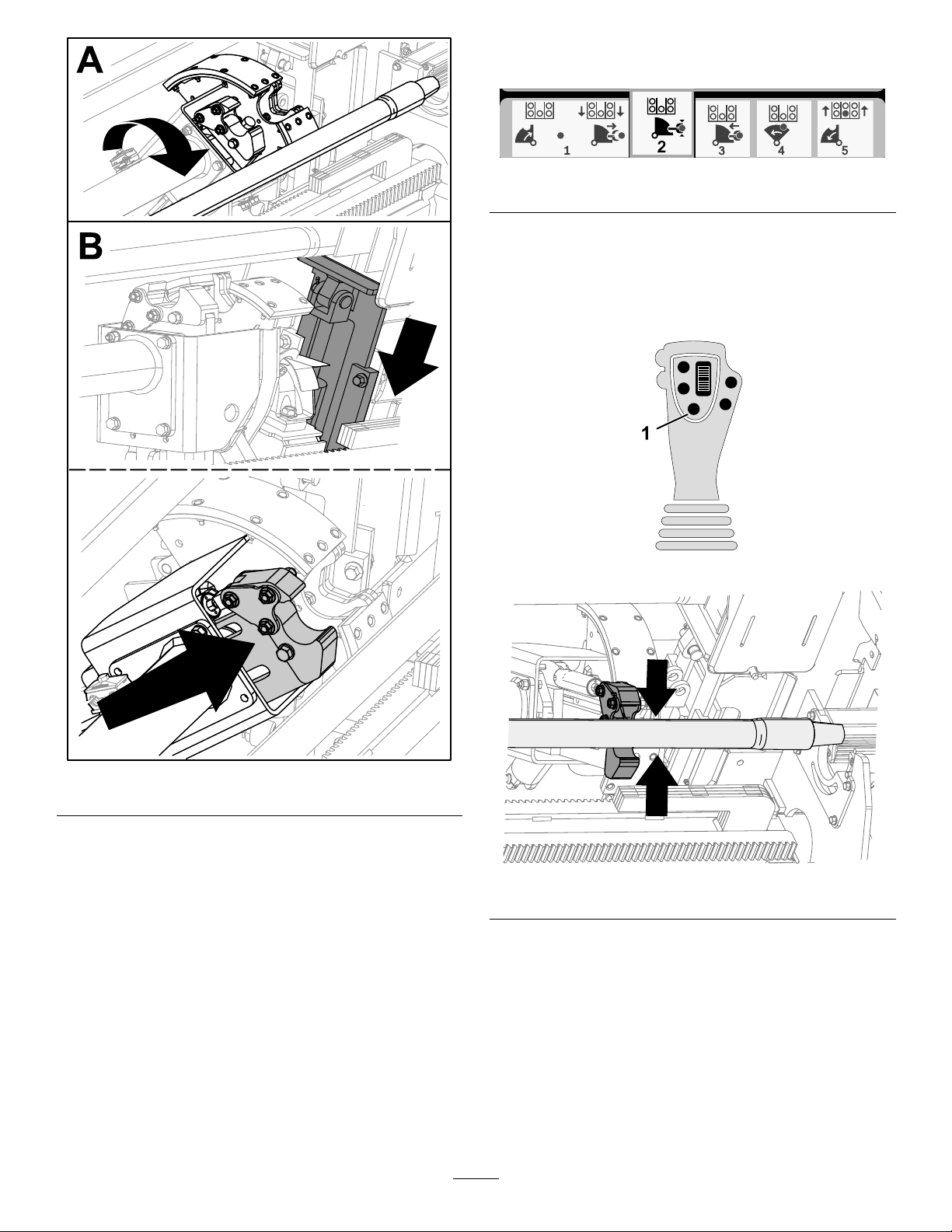 A

B

1

2

3

4

5

1