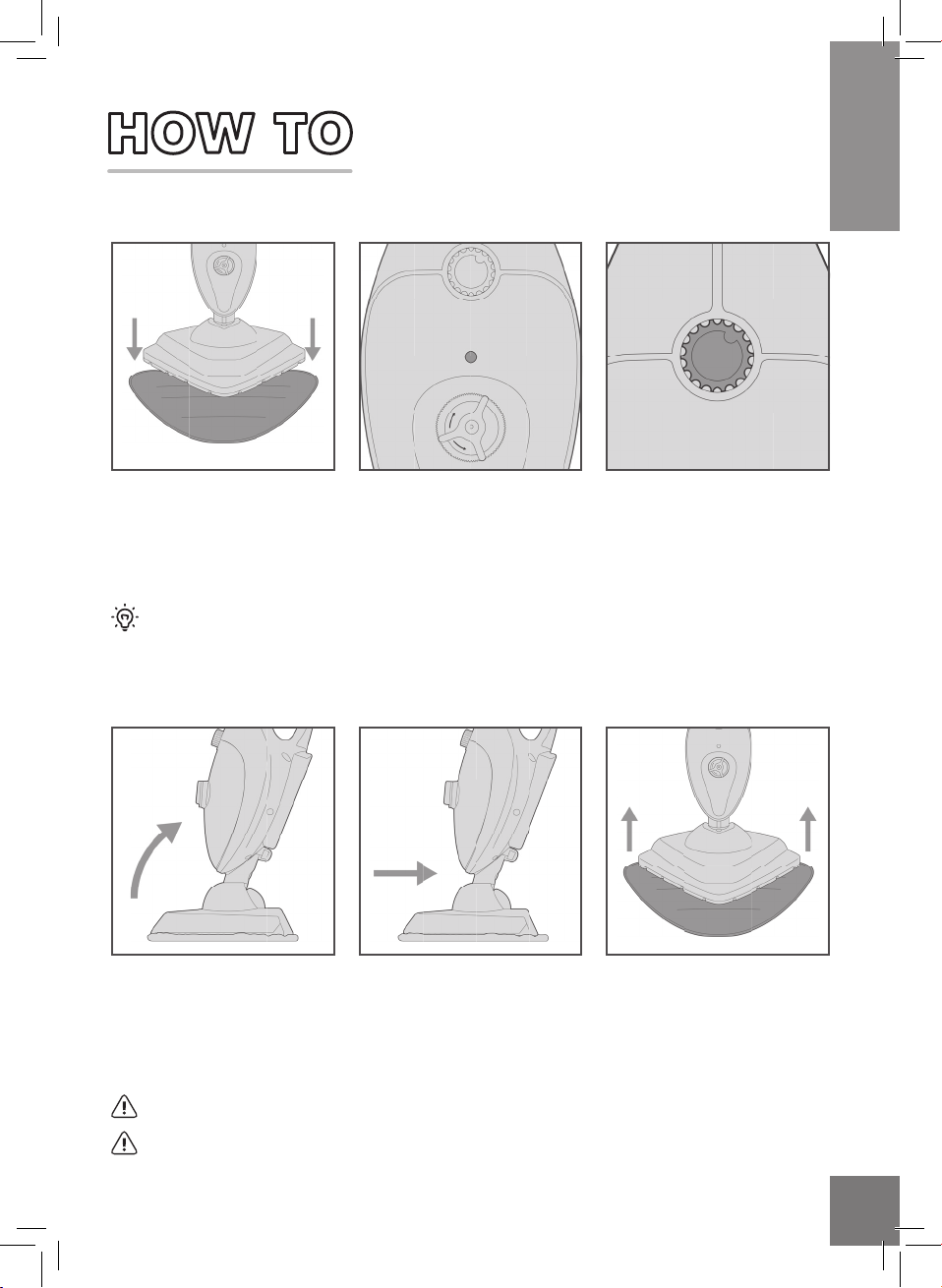 HOW TO