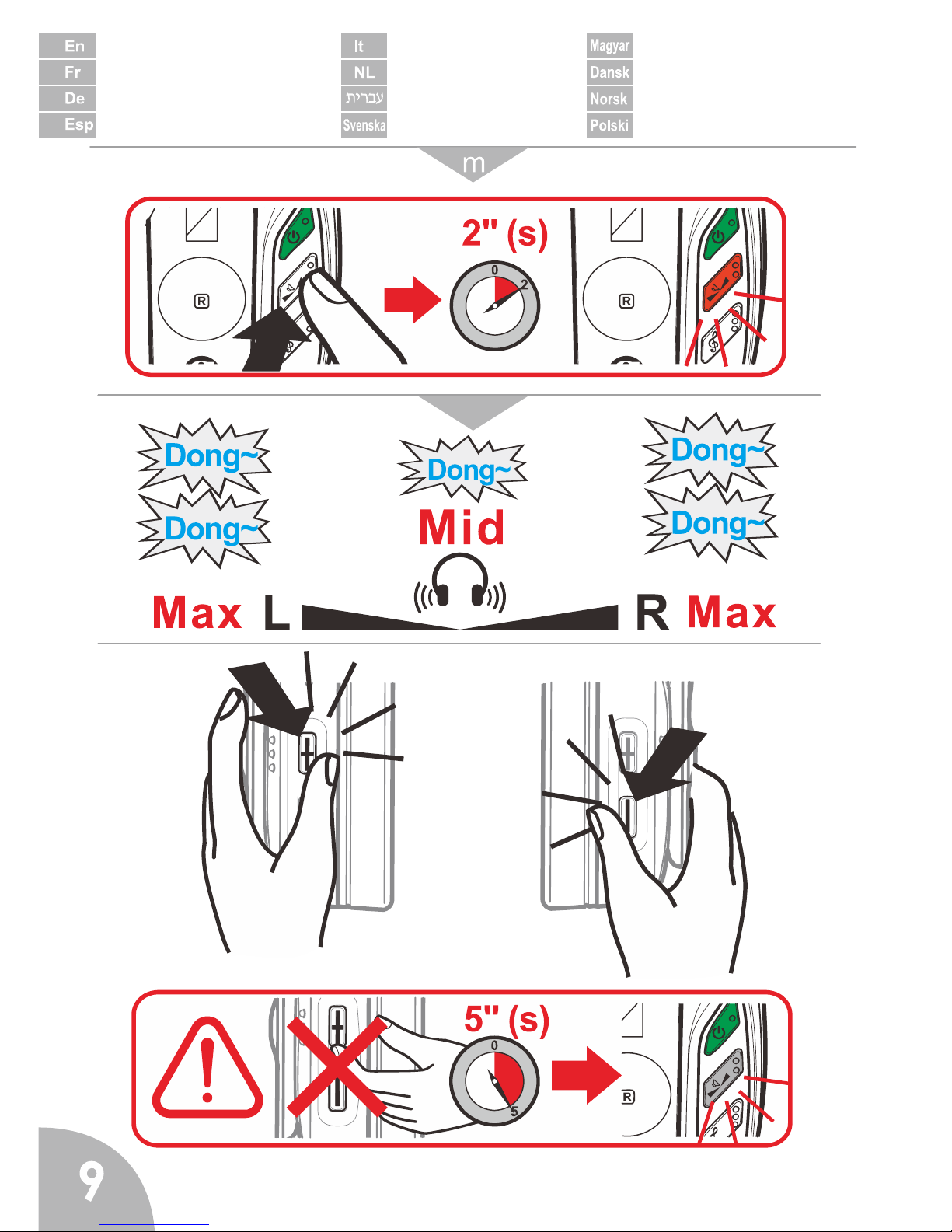 En
Fr
De
Esp

It
NL
עברית
Svenska

Magyar
Dansk
Norsk
Polski

m

R

2" (s)

0
2

R

Dong~
Dong~

Dong~
Mid

Dong~
Dong~

Max L

R Max

5" (s)

0
5

R

9