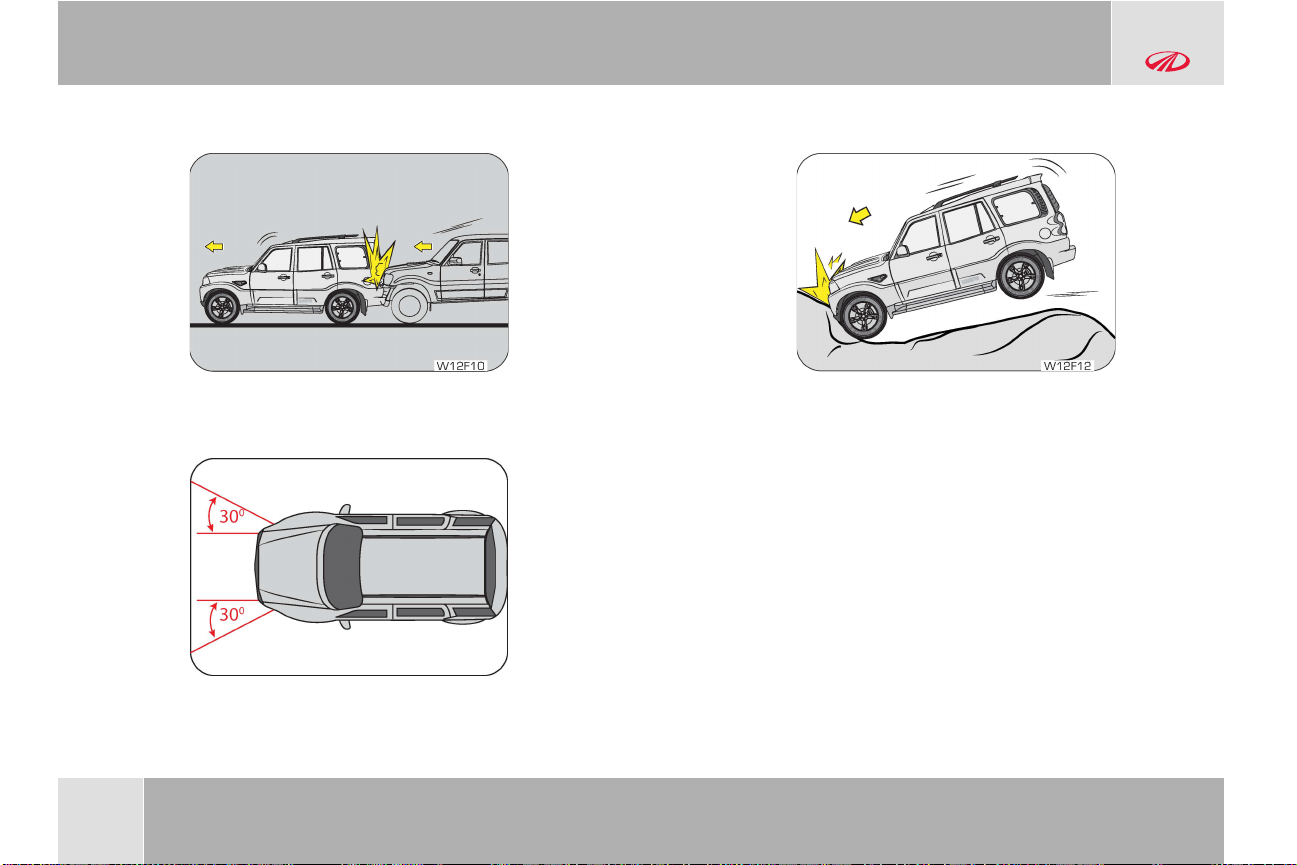 W12F10

$30^0$

$30^0$

W12F12