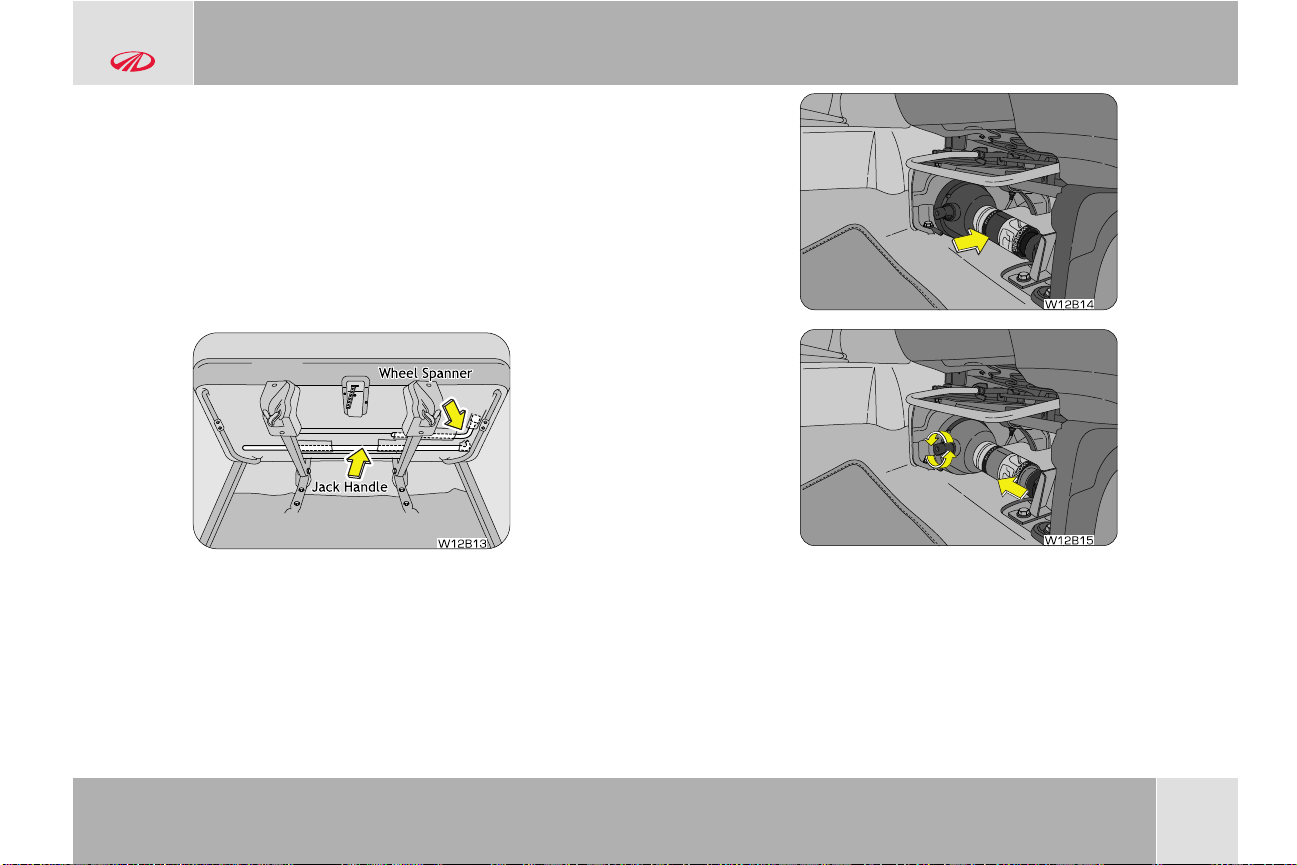 Wheel Spanner

Jack Handle

W12B13

W12B14

W12B15