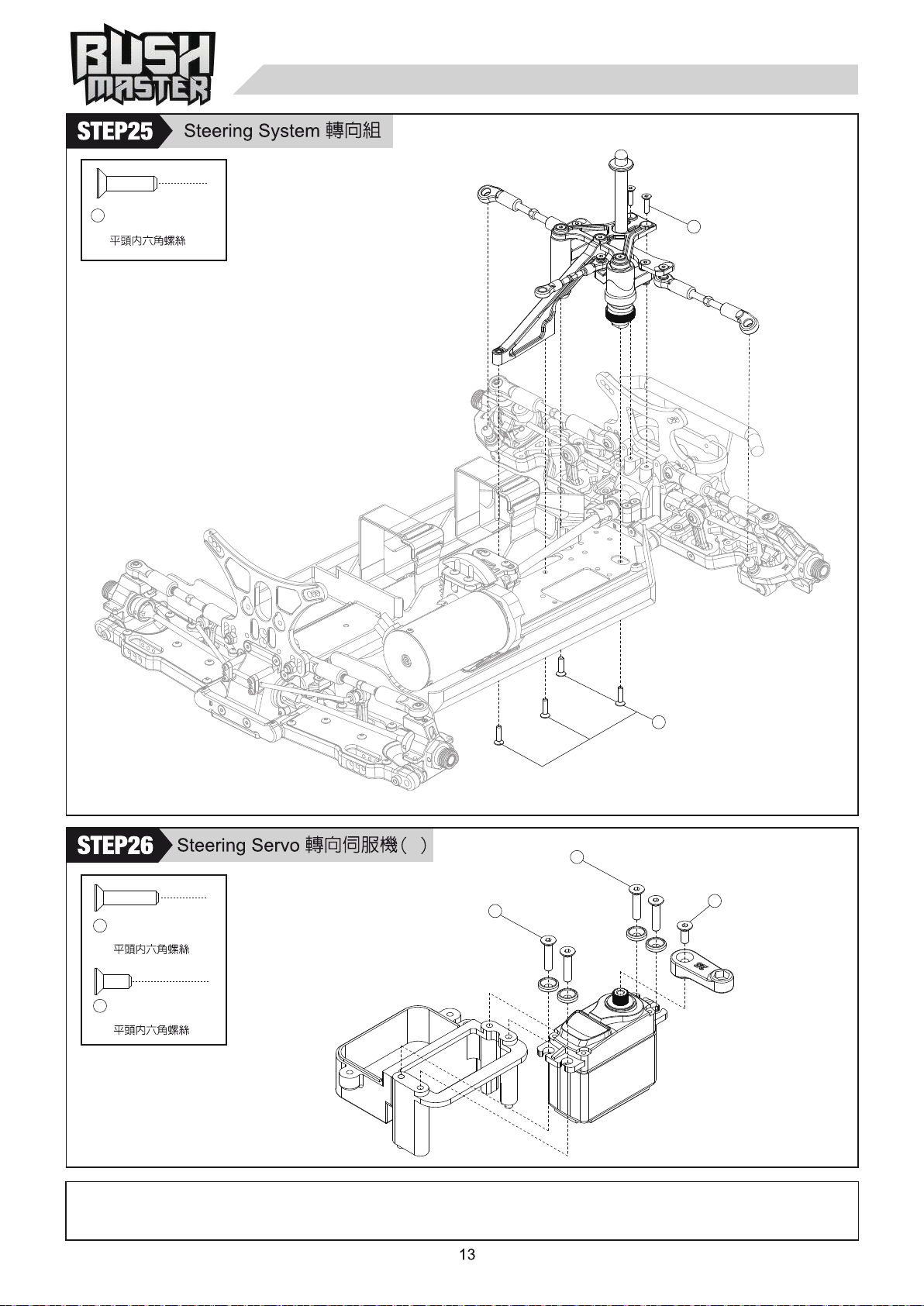 BUSH MASTER

STEP25 Steering System 轉向組

平頭內六角螺絲

STEP26 Steering Servo 轉向伺服機( )

平頭內六角螺絲

平頭內六角螺絲

13