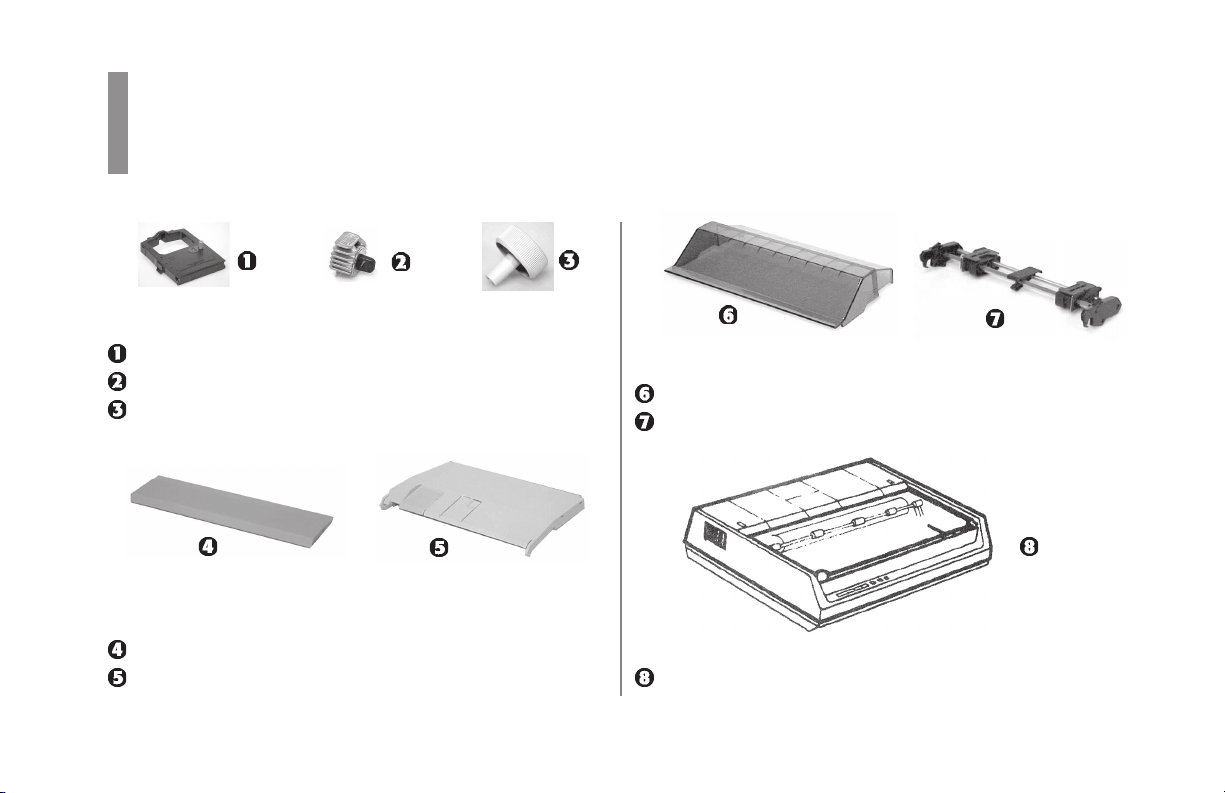 1 2 3

1
2
3

4 5

4
5

6 7

6
7

8

8