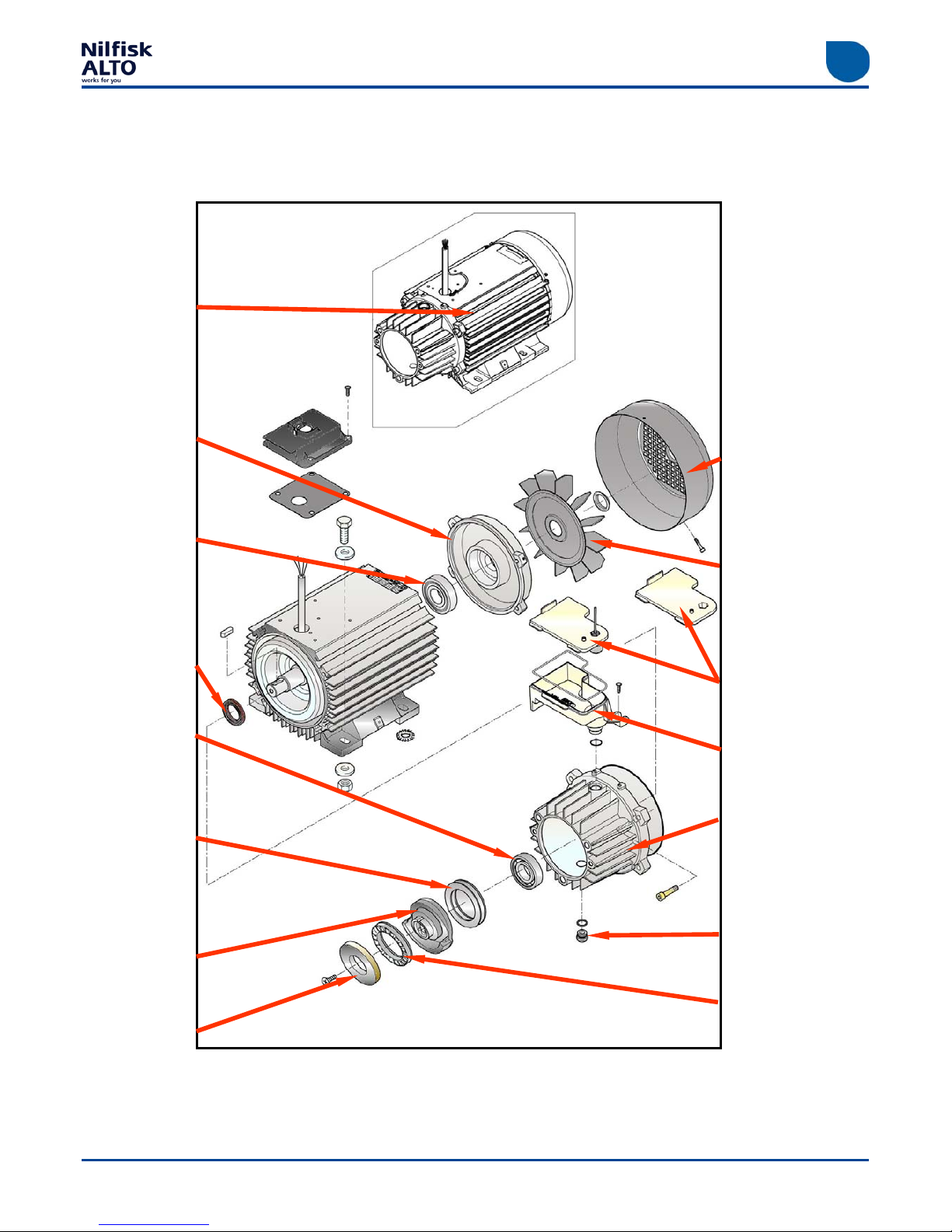 Nilfisk
ALTO
works for you