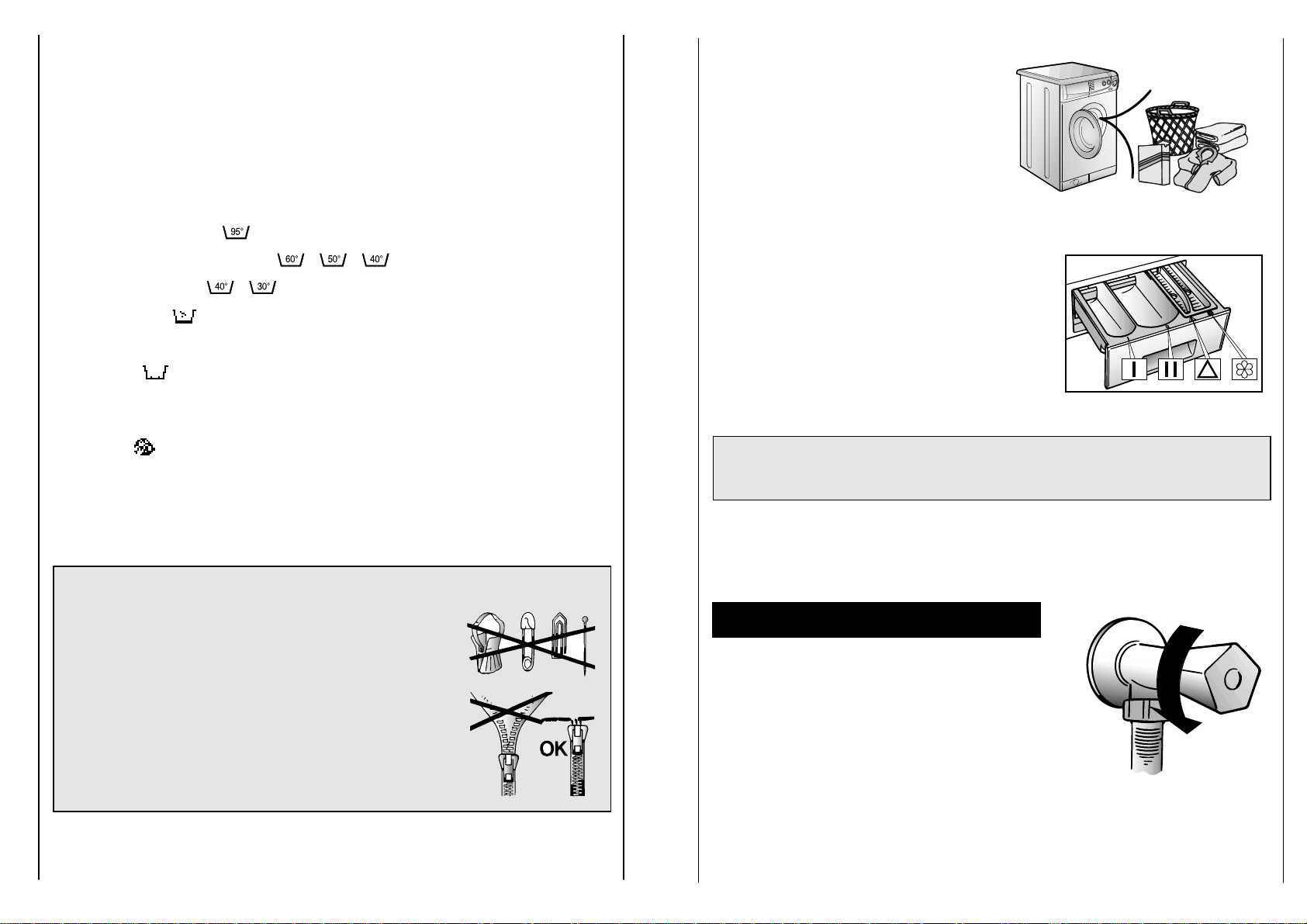 95°

60° 50° 40°

40° 30°

I II

OK