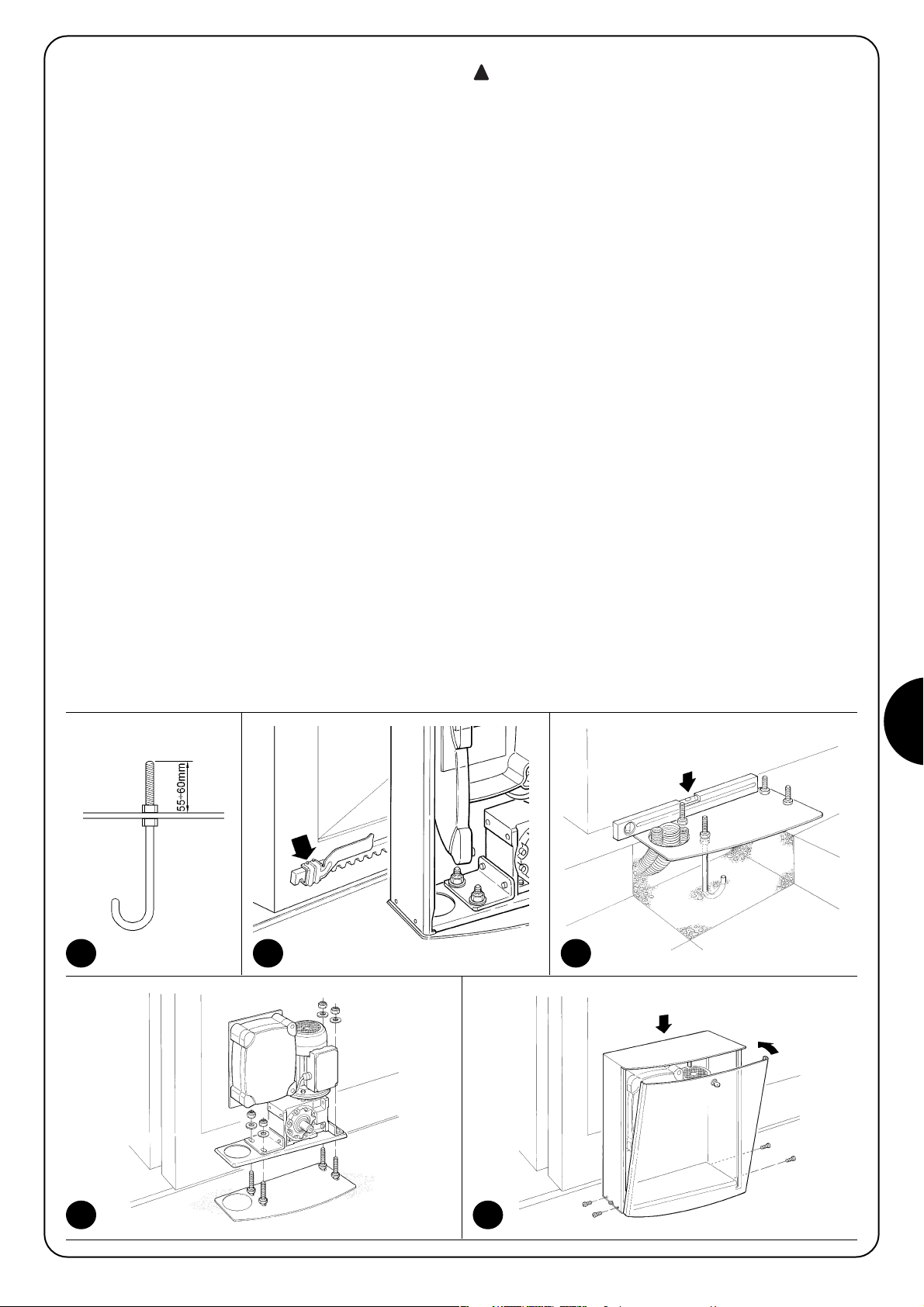 55÷60mm