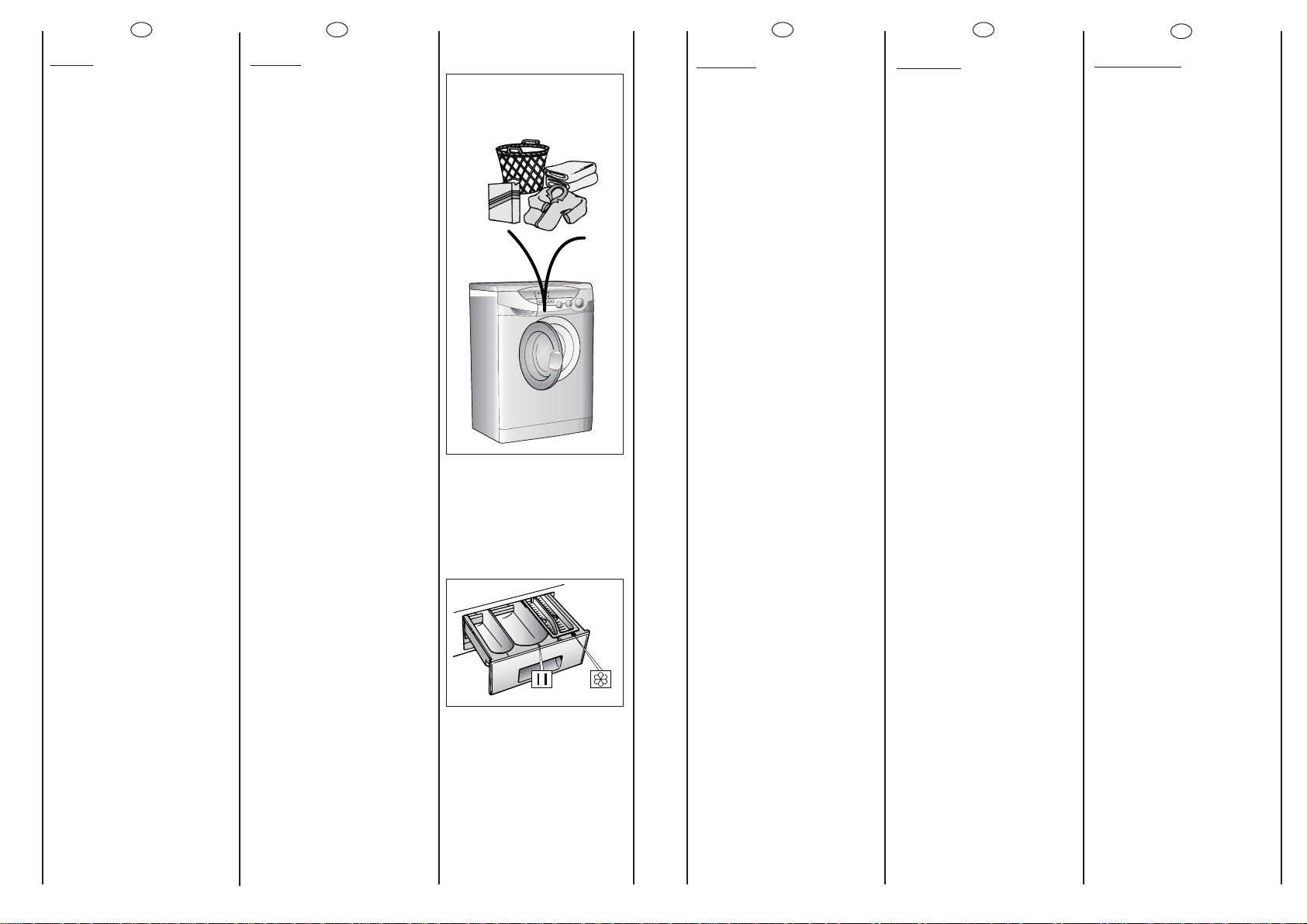 II