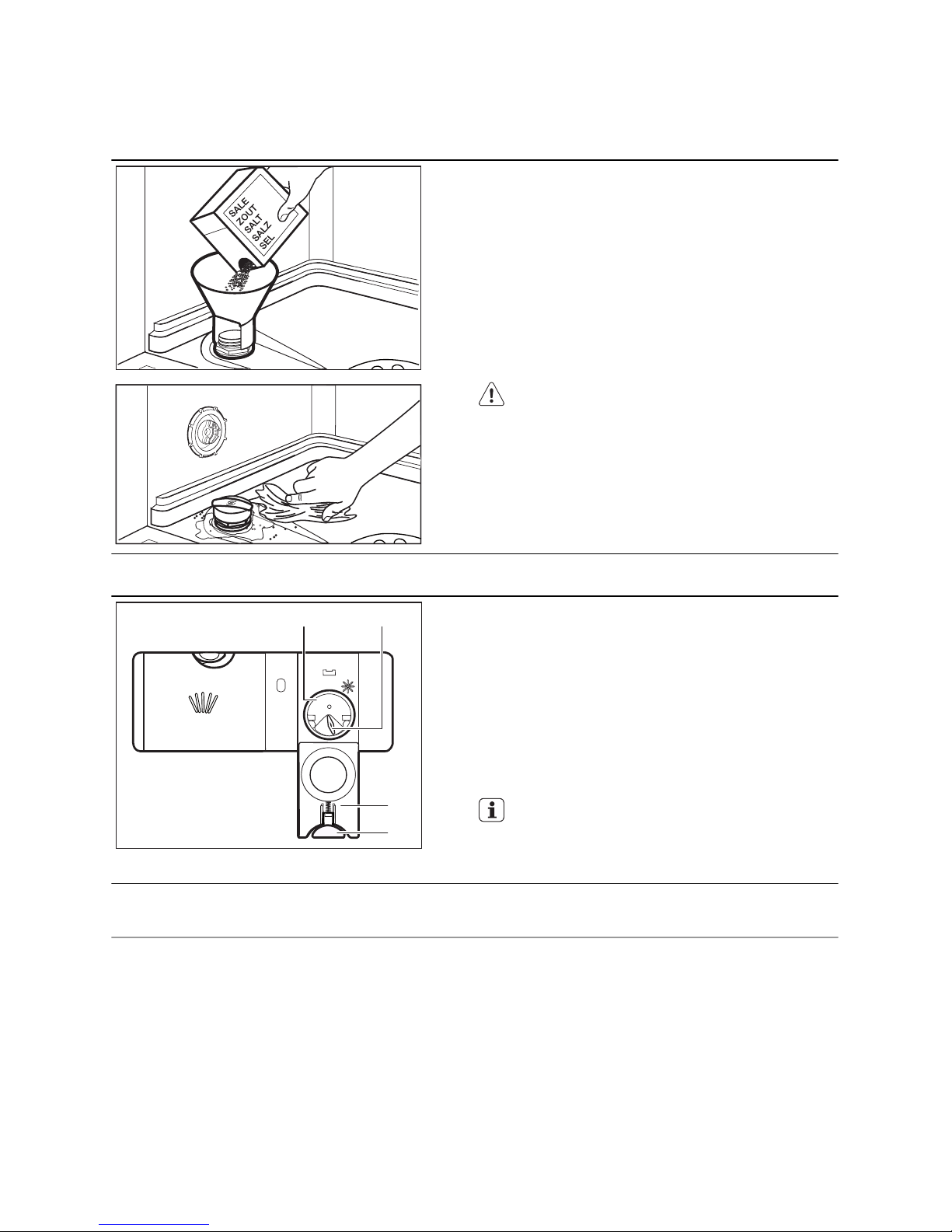 SALE
ZOUT
SALT
SALZ
SEL