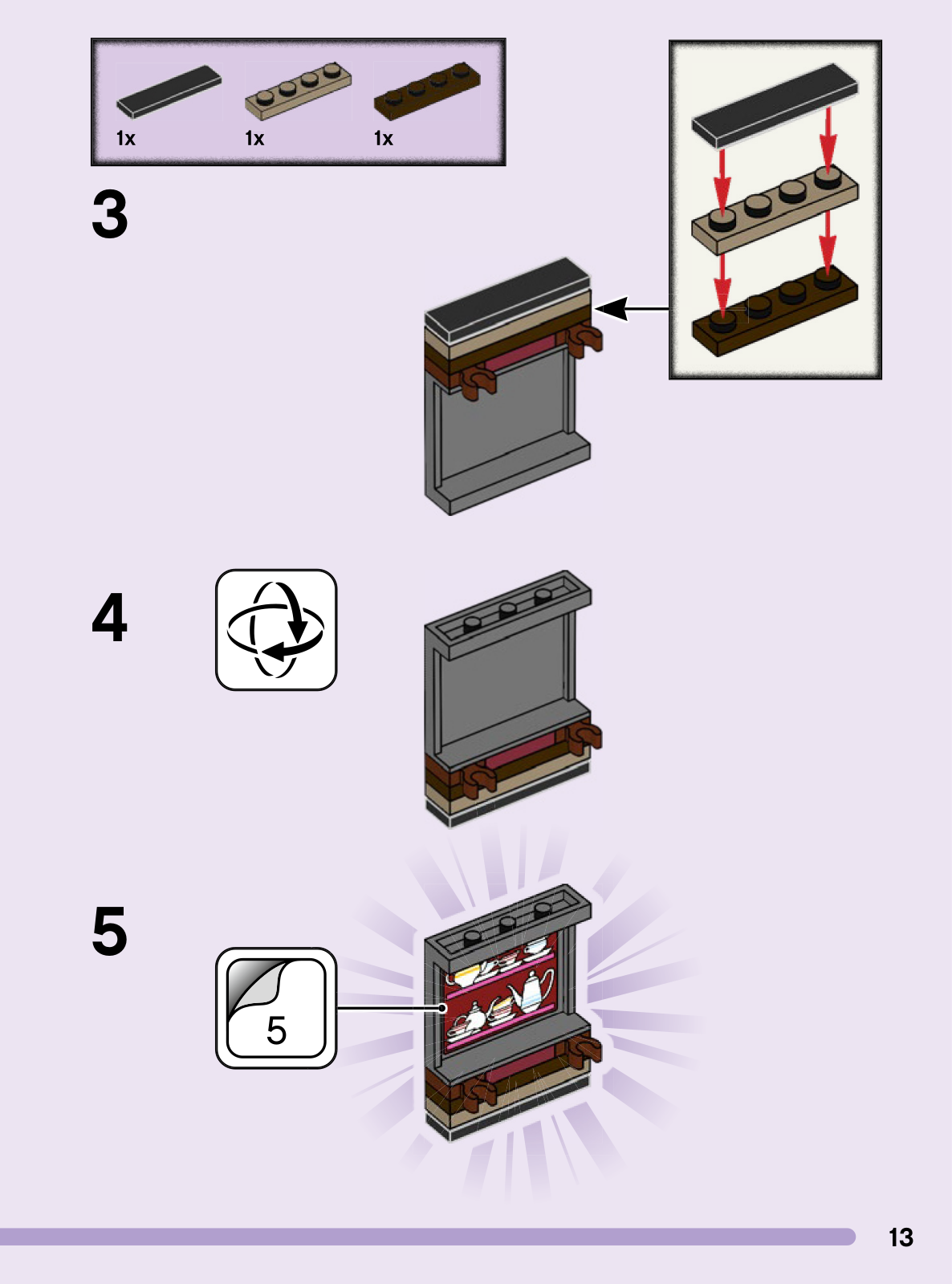 1x 1x 1x

3

4

5

5

13