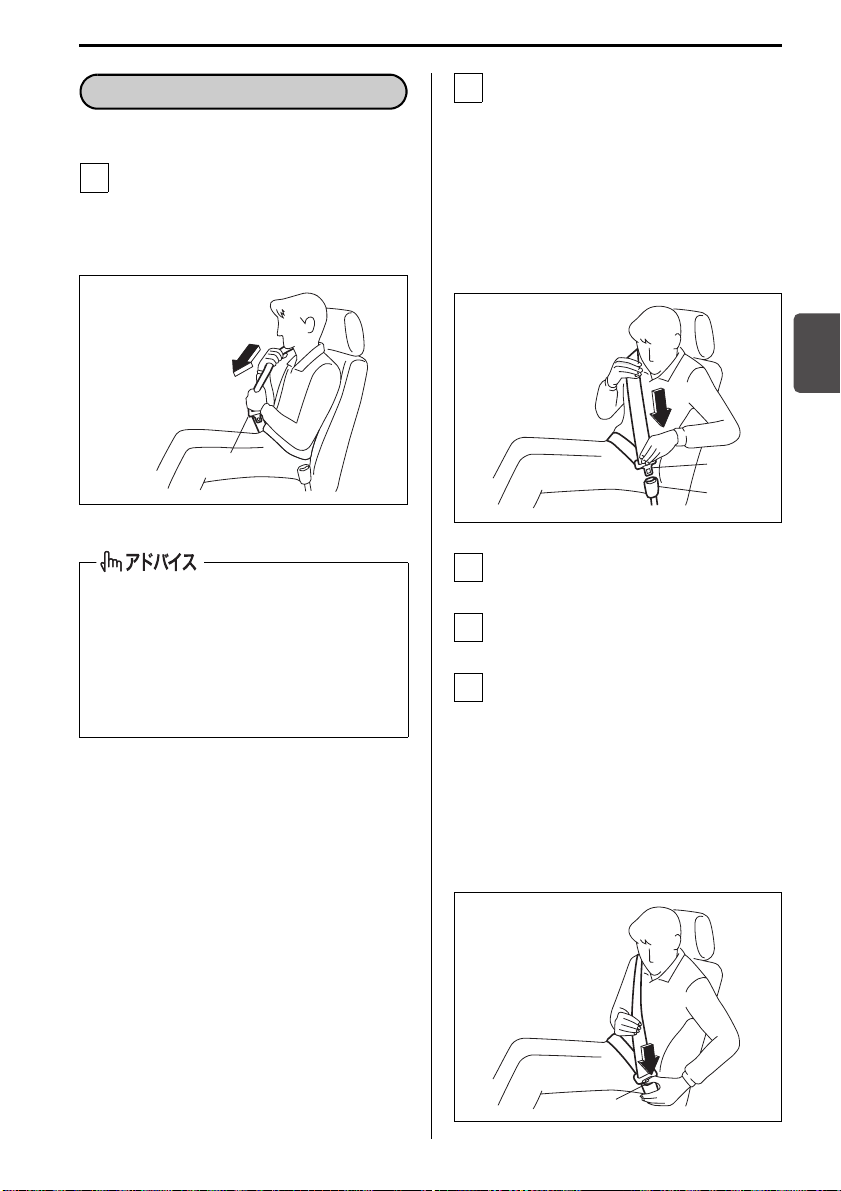 アドバイス