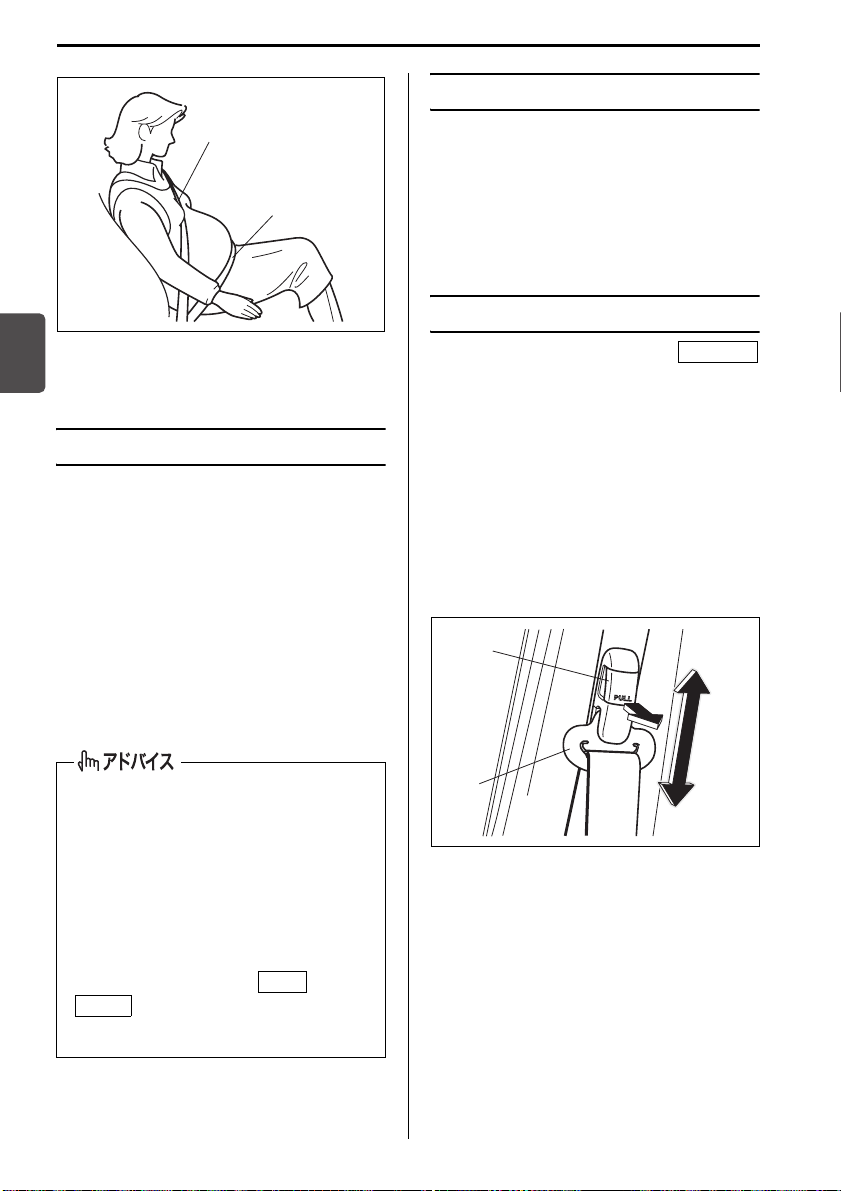 アドバイス

PULL