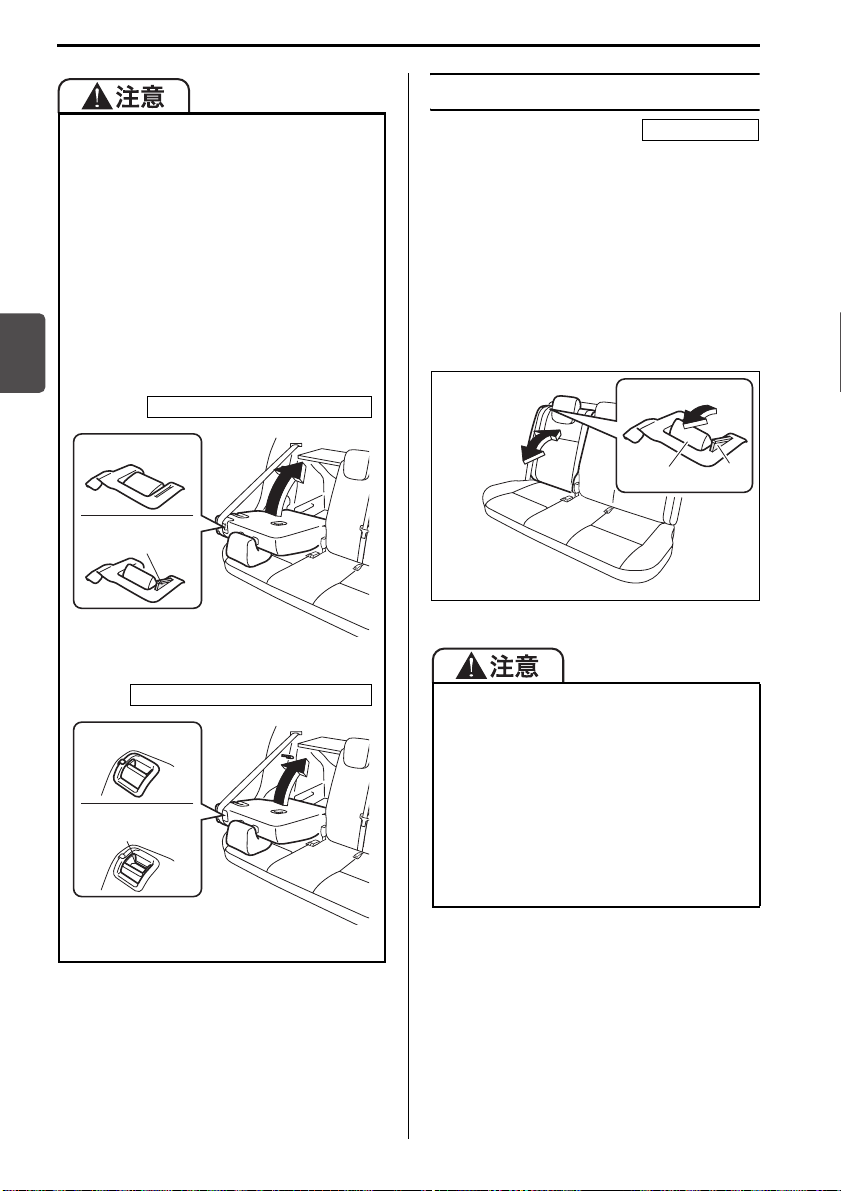 注意

注意