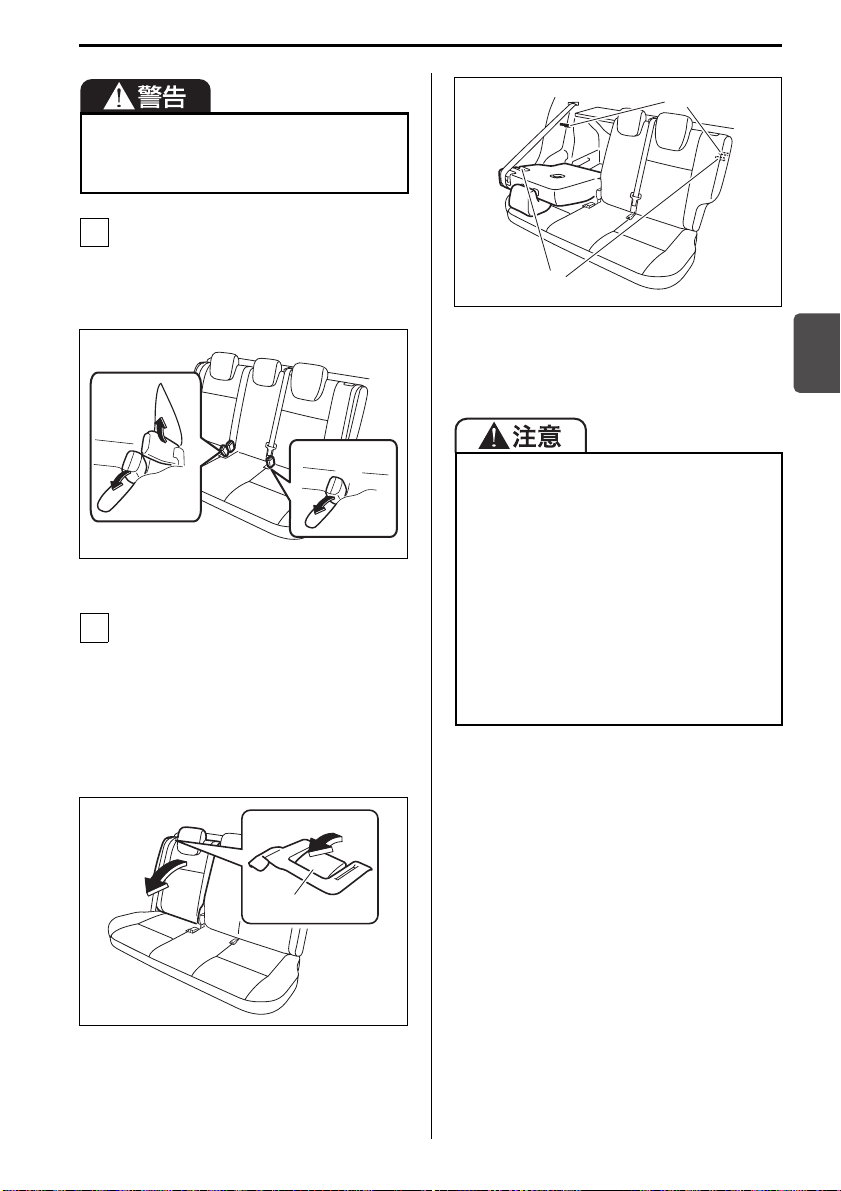 警告

注意