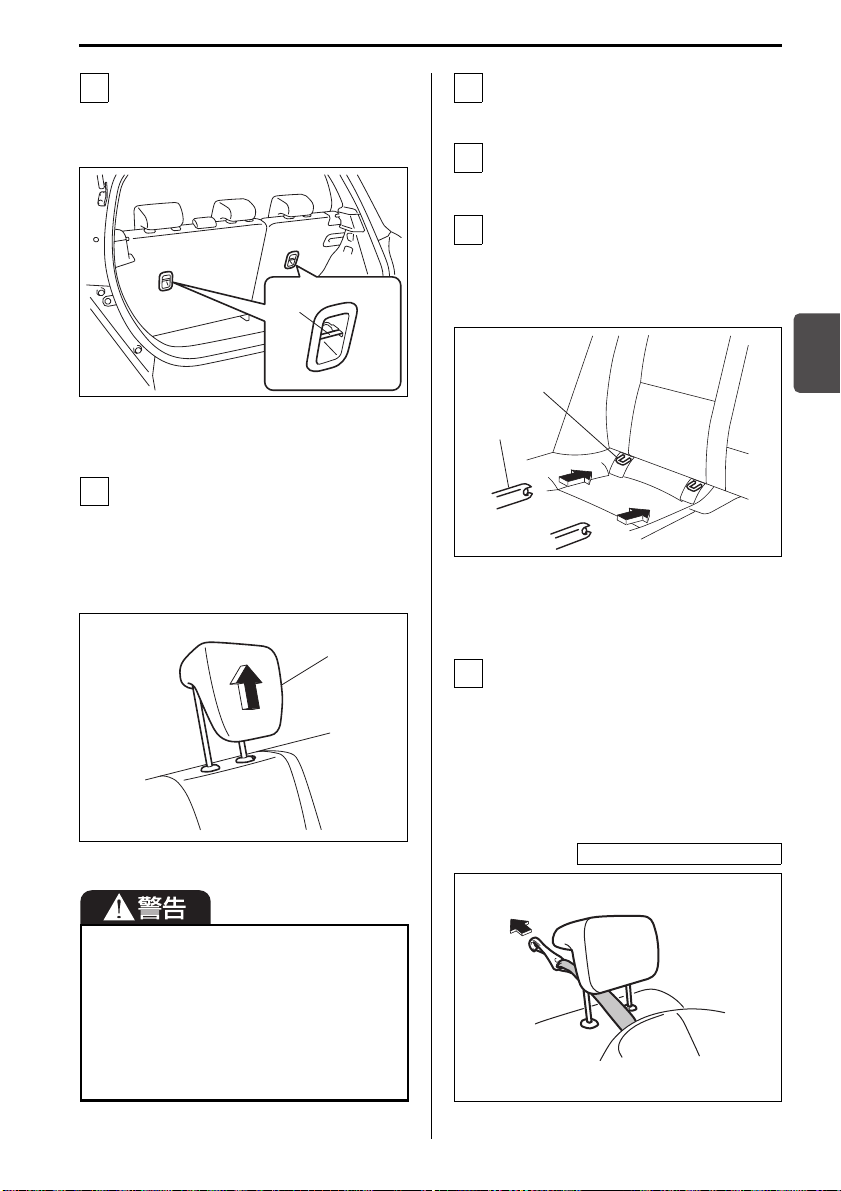 警告