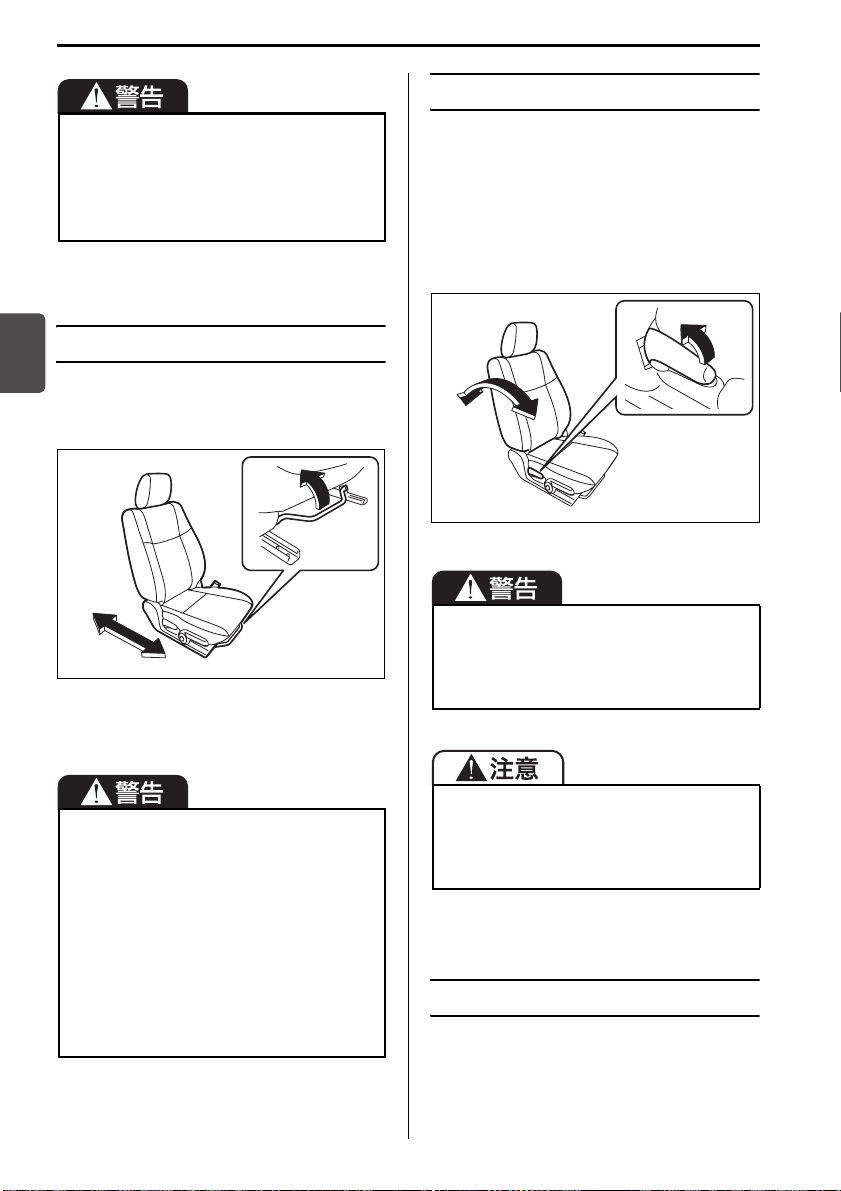 警告

警告

警告

注意