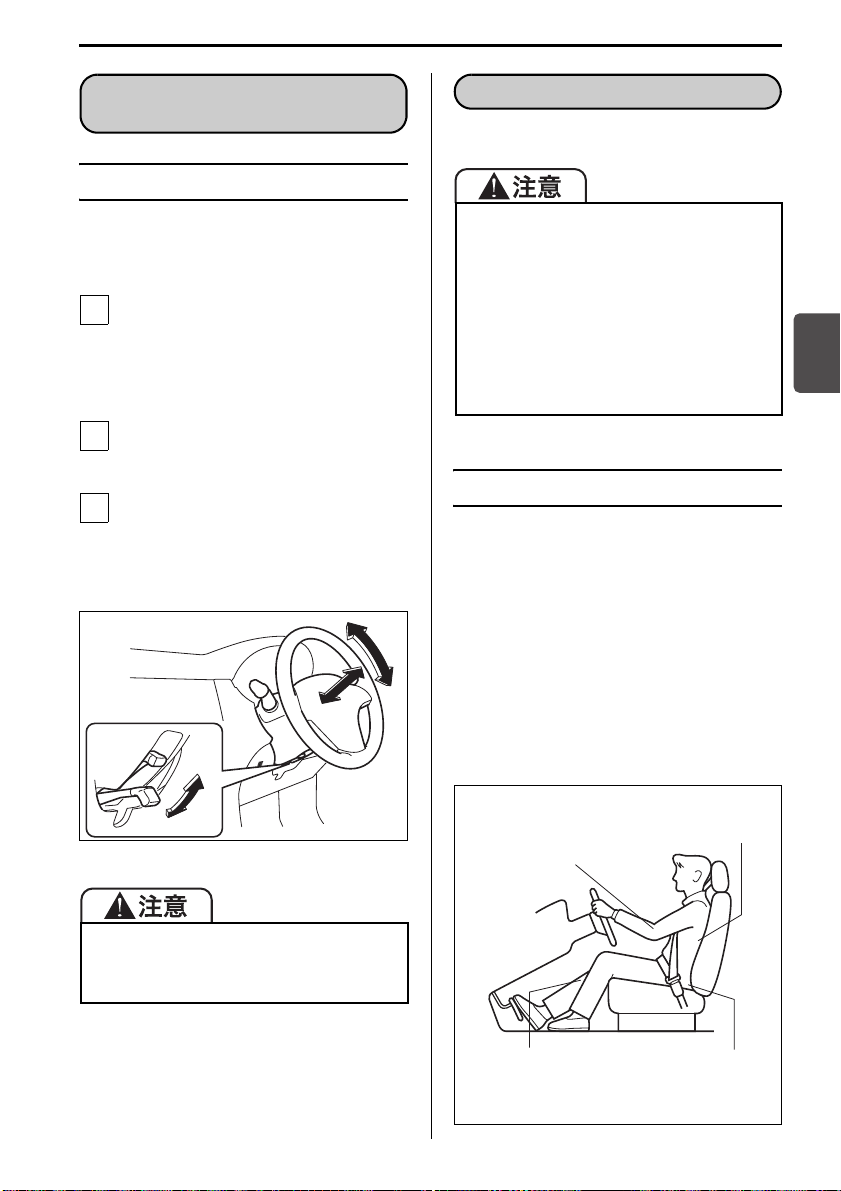 注意

注意