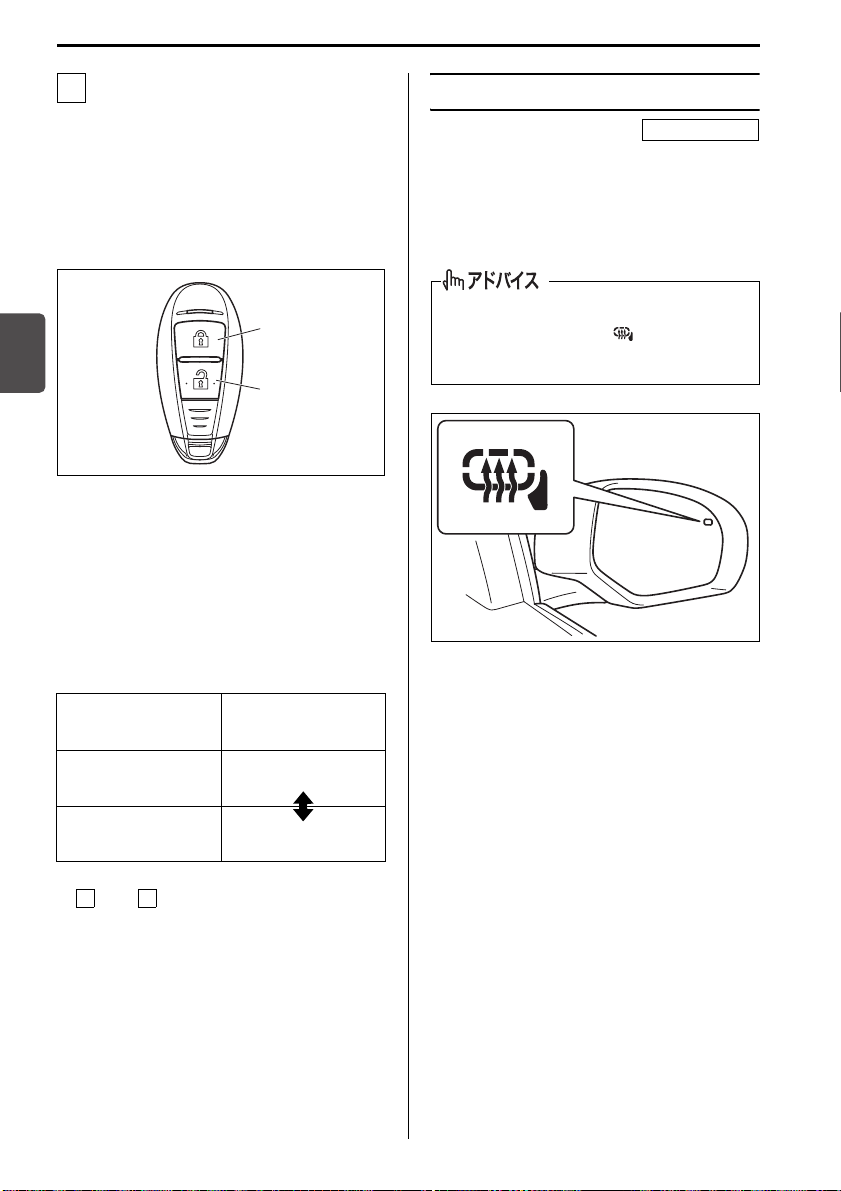 アドバイス