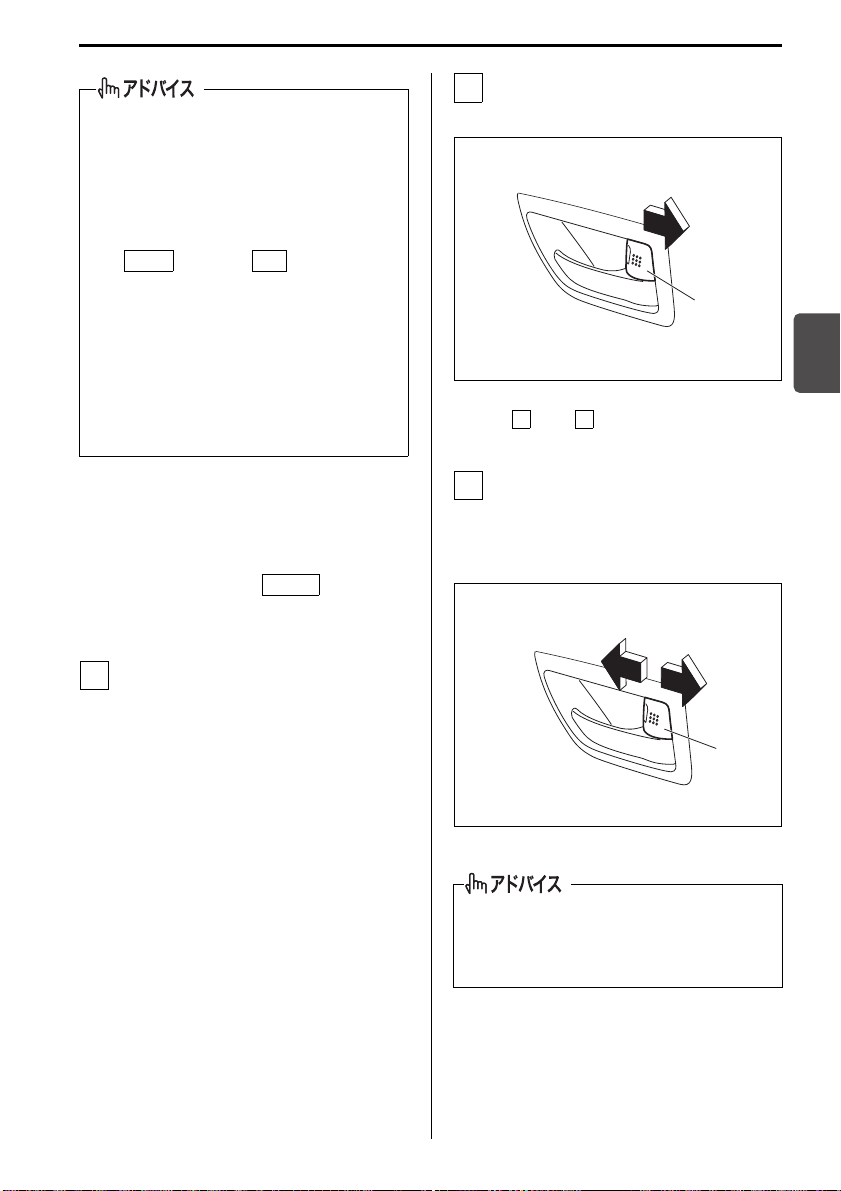 アドバイス

アドバイス