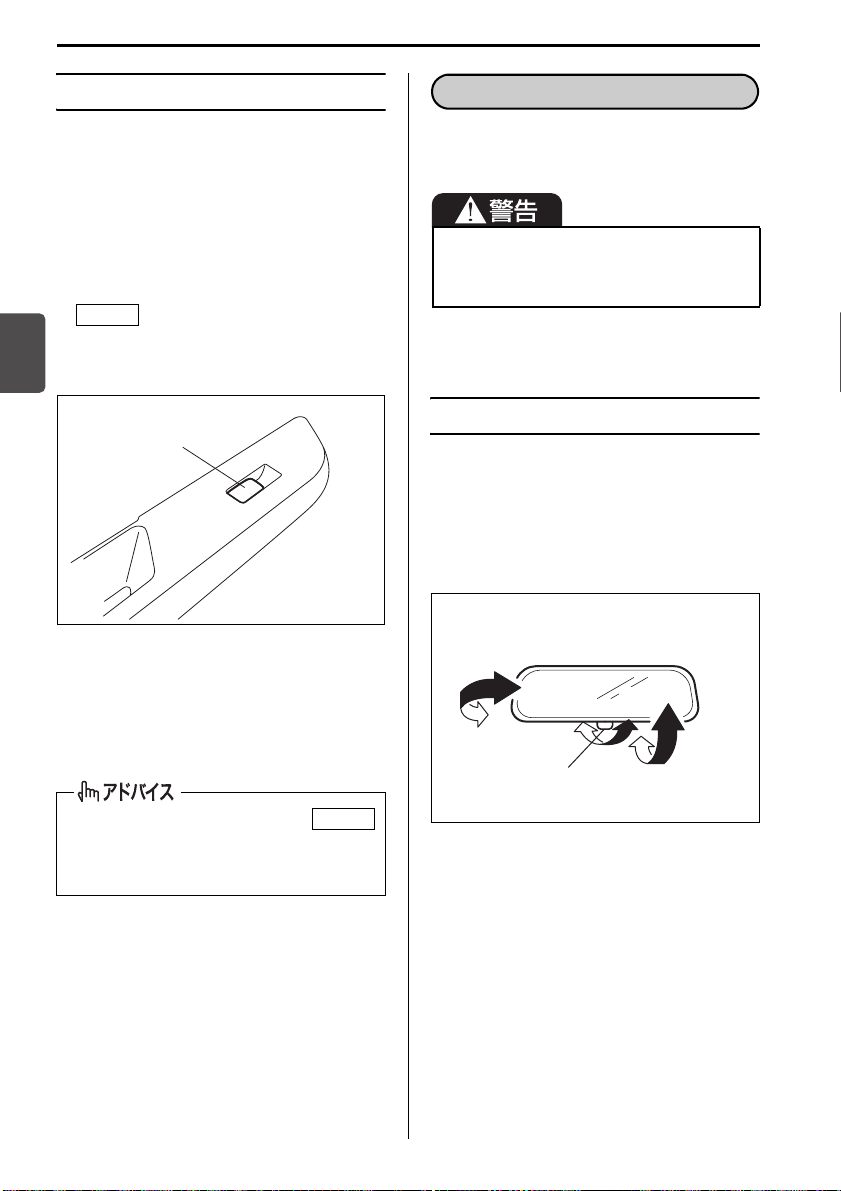 警告

アドバイス